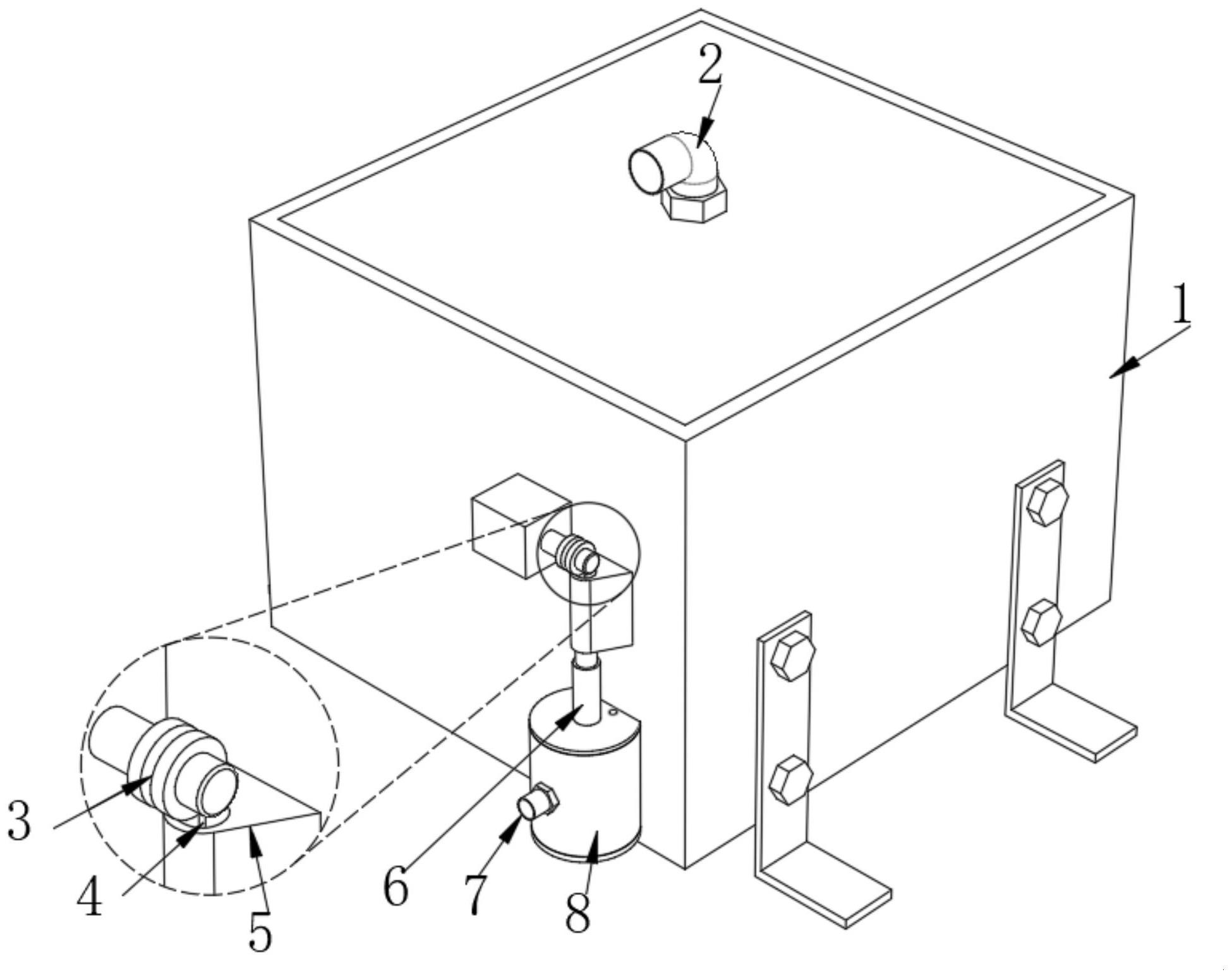 2
1
3
4
5
6
7
8