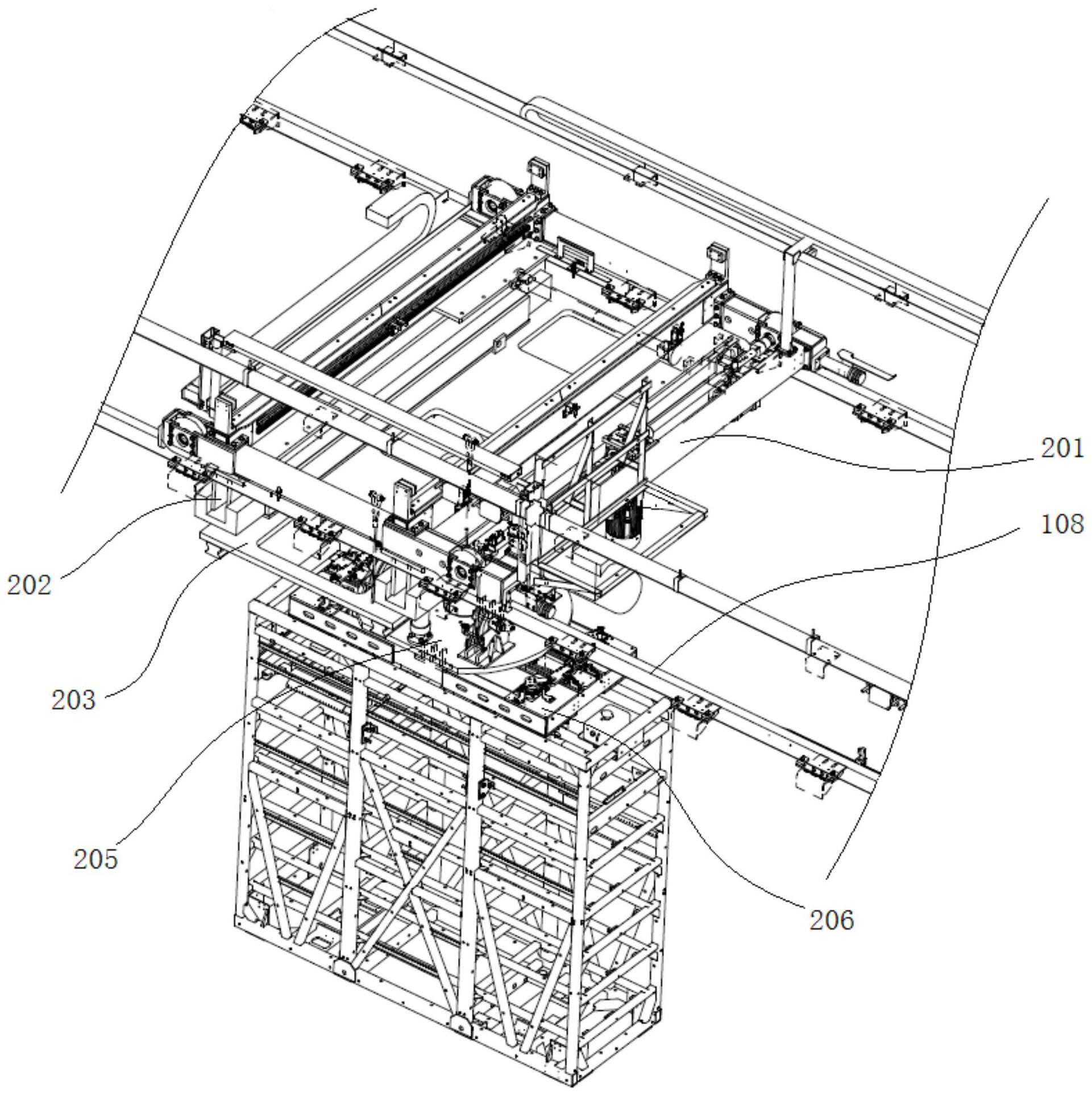 201
108
202
203
205
206