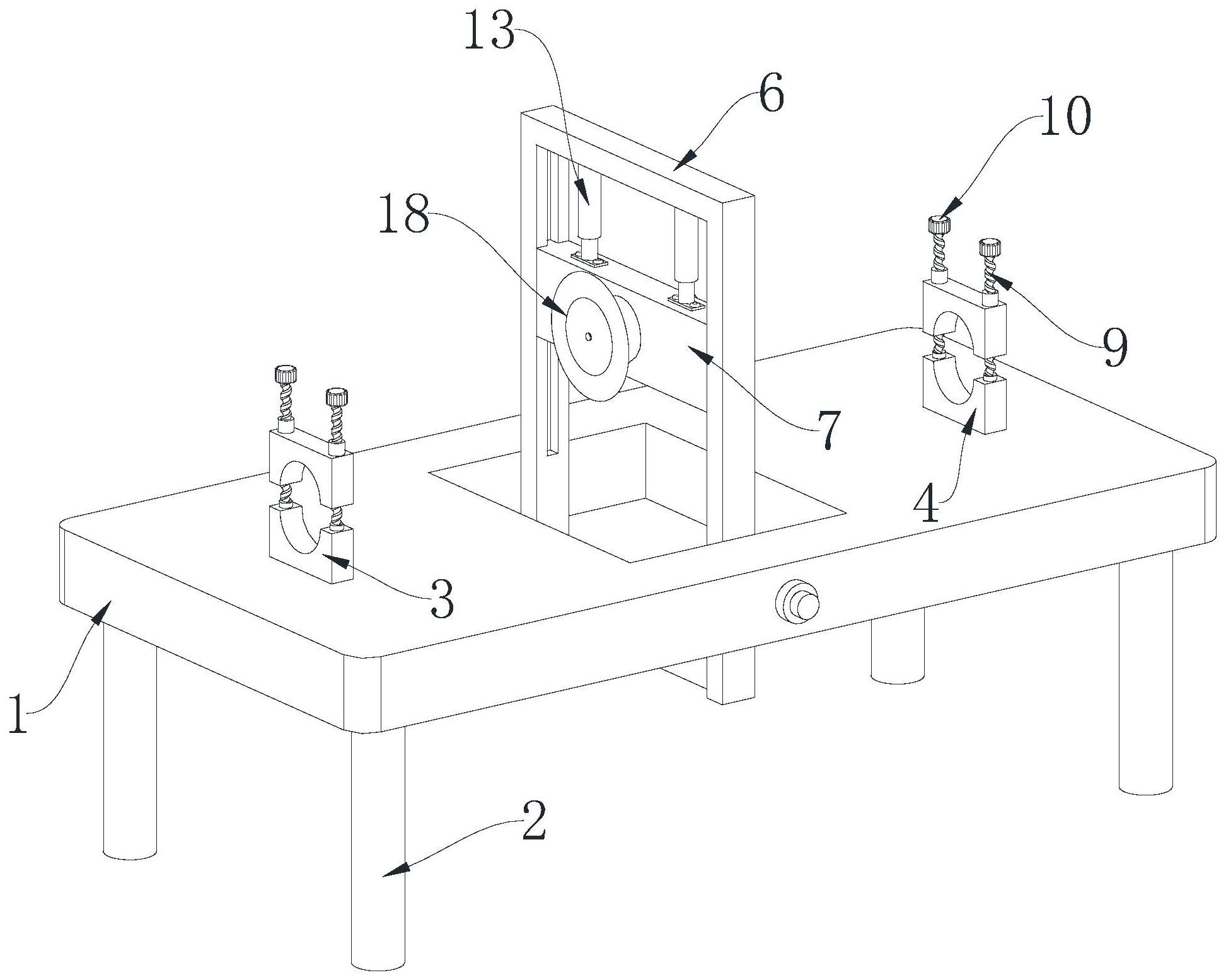 13
6
10
18
9
7
4
3
1
2