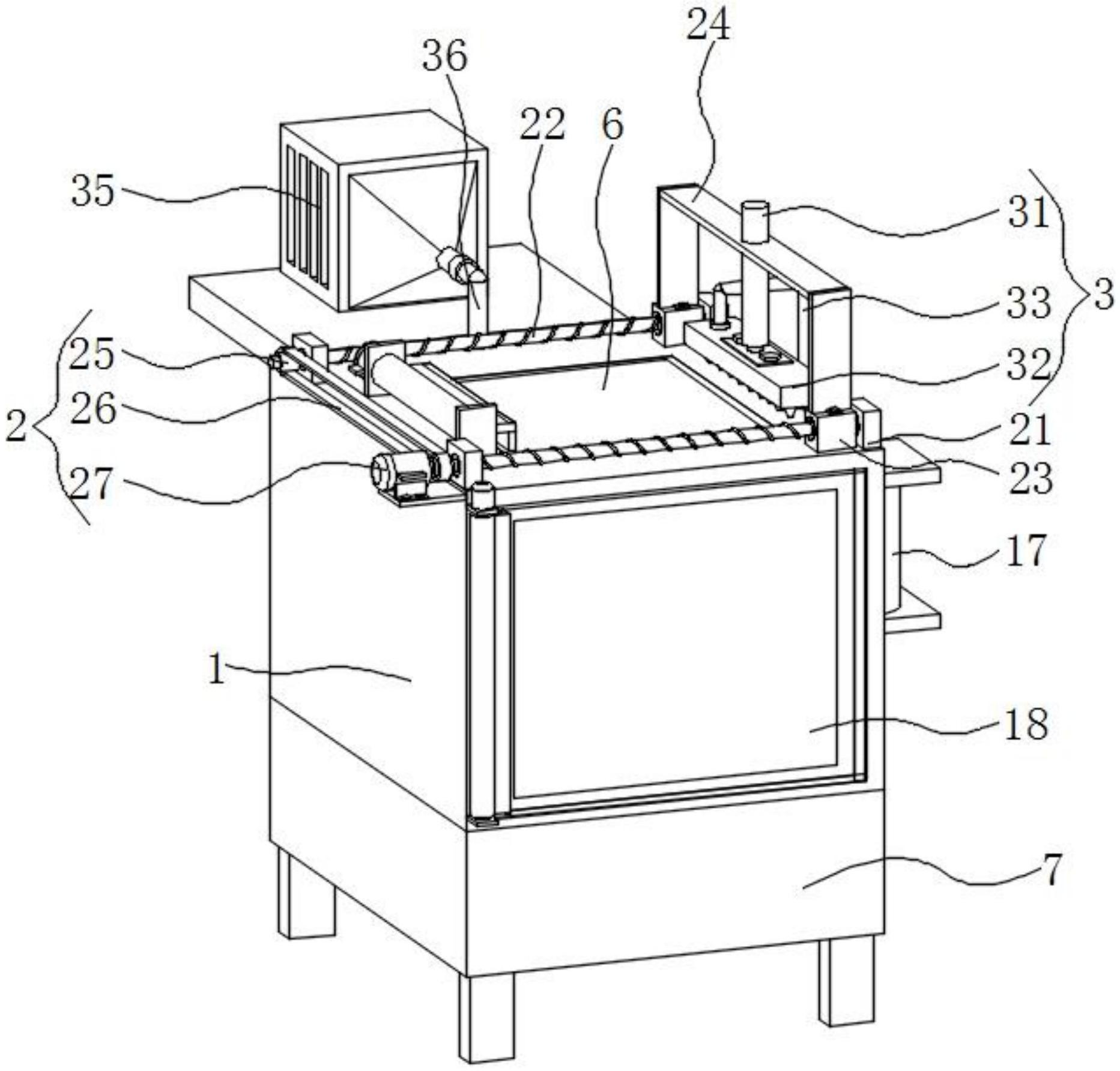 24
36
22
6
35
31
33
3
25
32
2
26
21
27
23
17
1
18
7