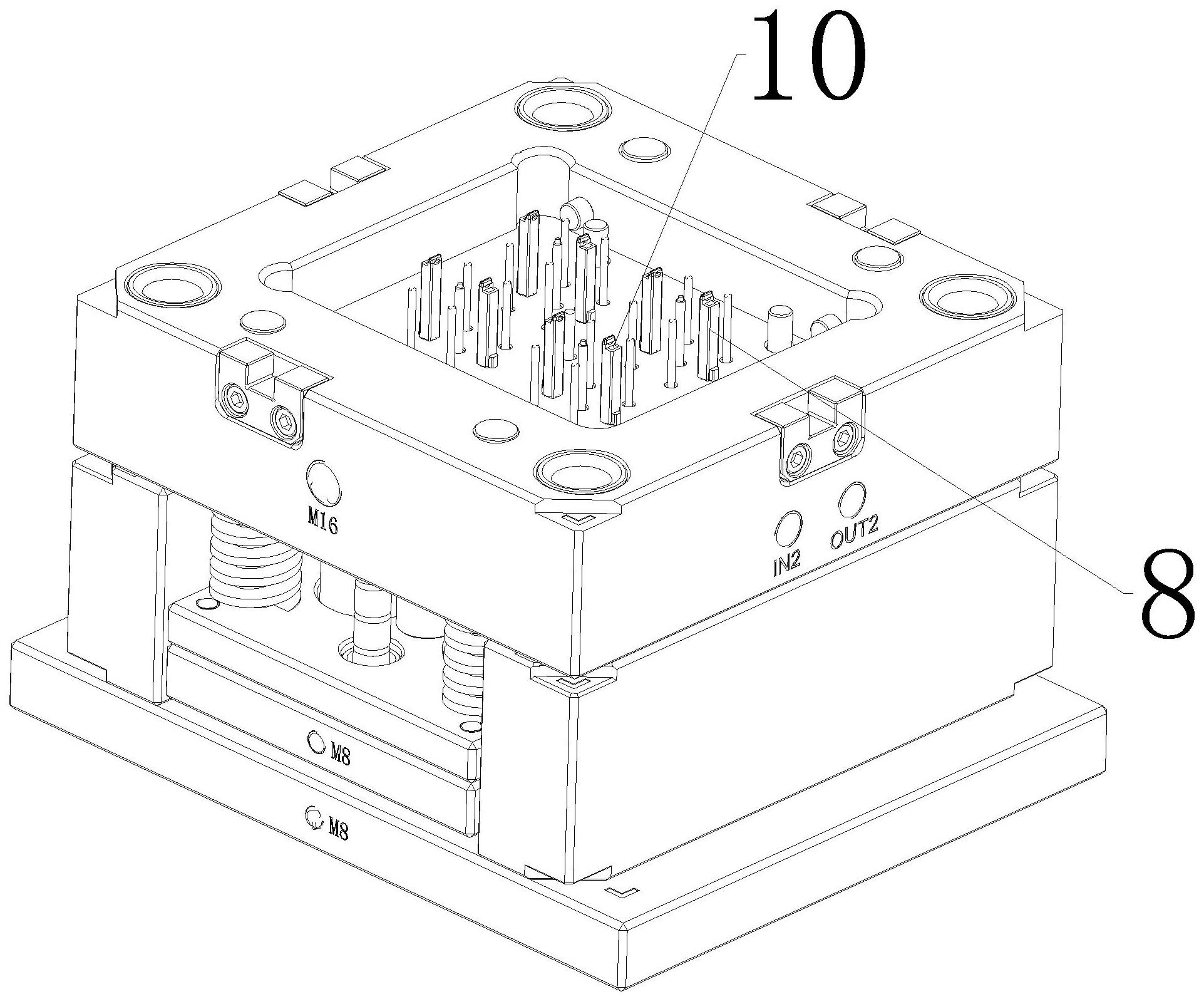 10

M16

IN2

OUT2

8

M8

M8