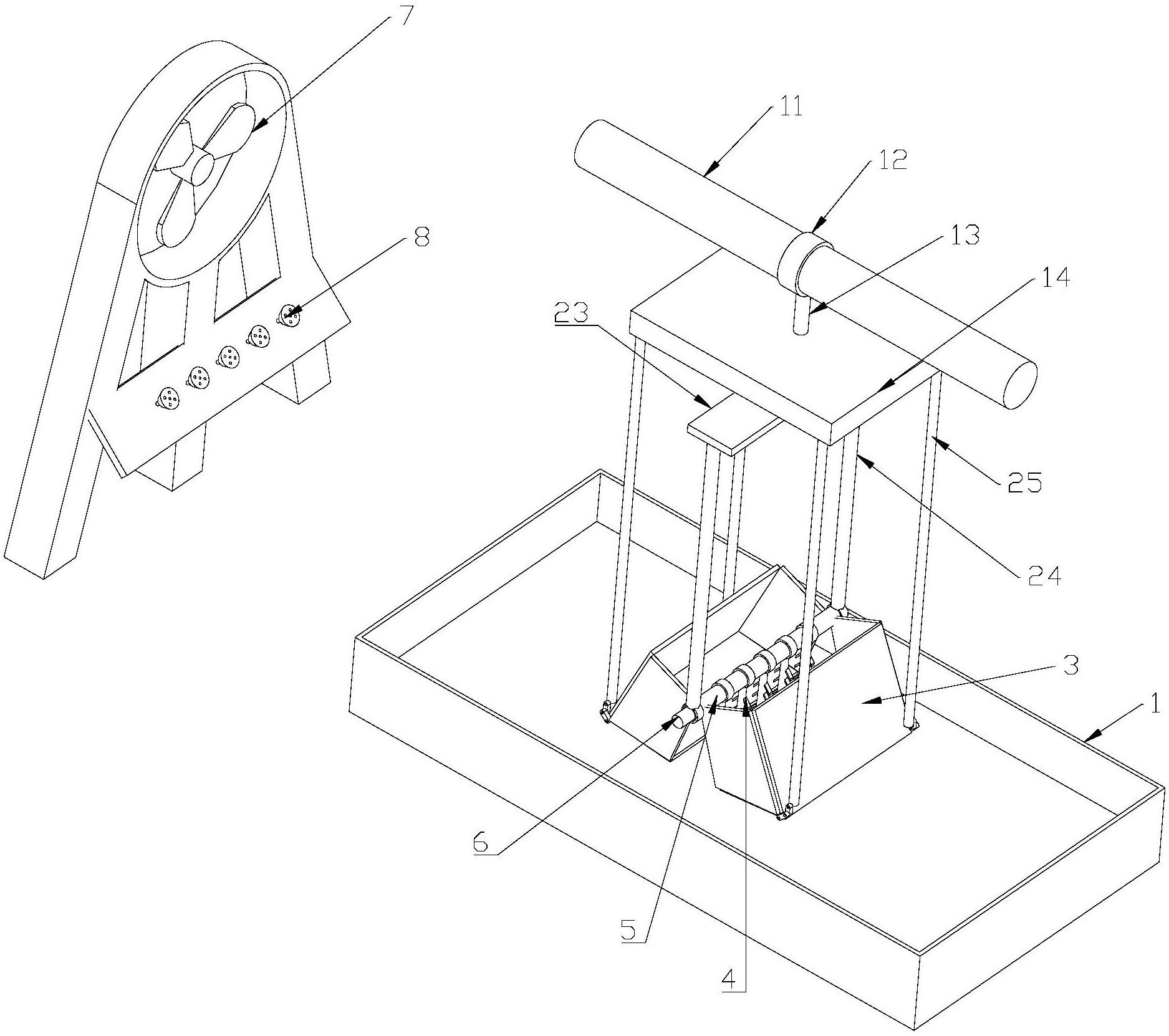 7
11
12
8
13
14
23
25
24
3
1
6
5
4