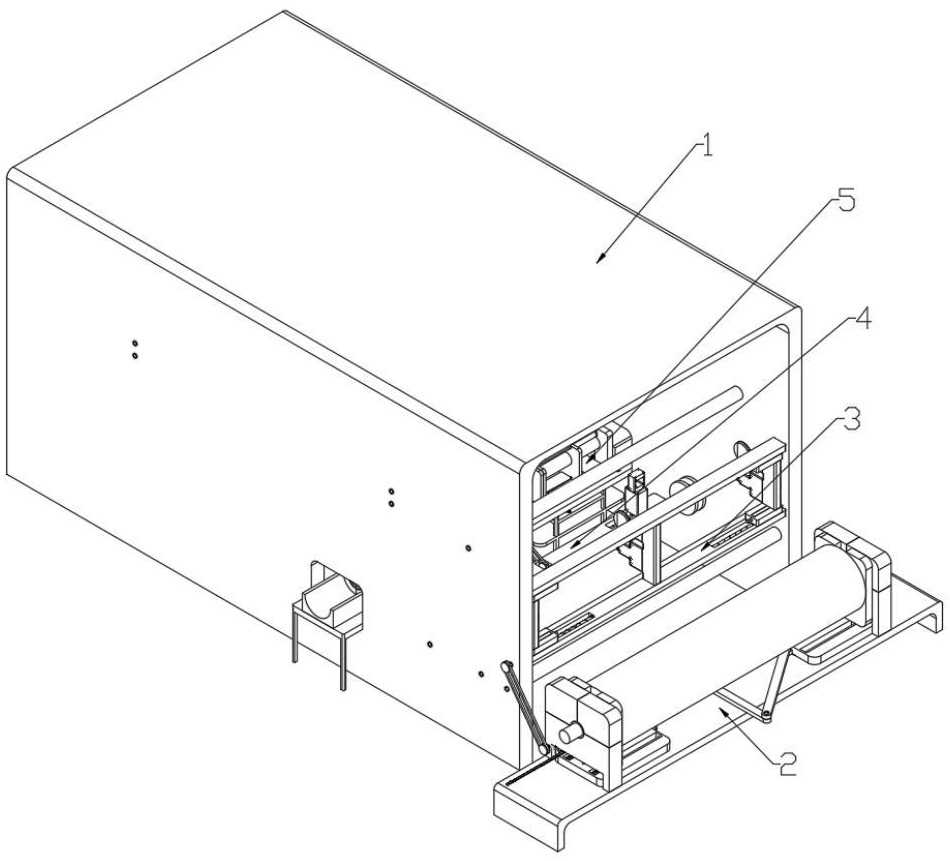 1
5
4
3
2