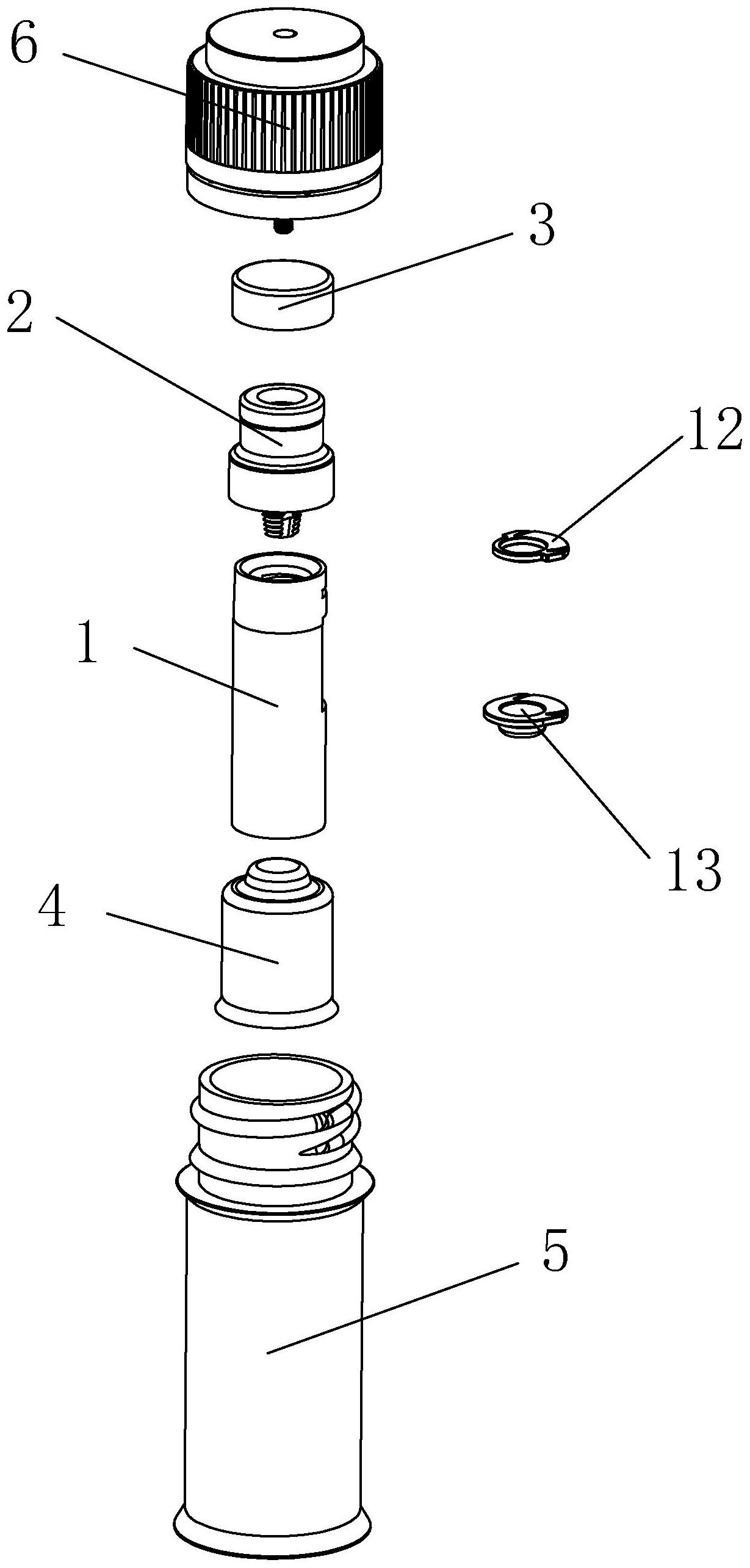 6

3

2

12

1

13

4

5