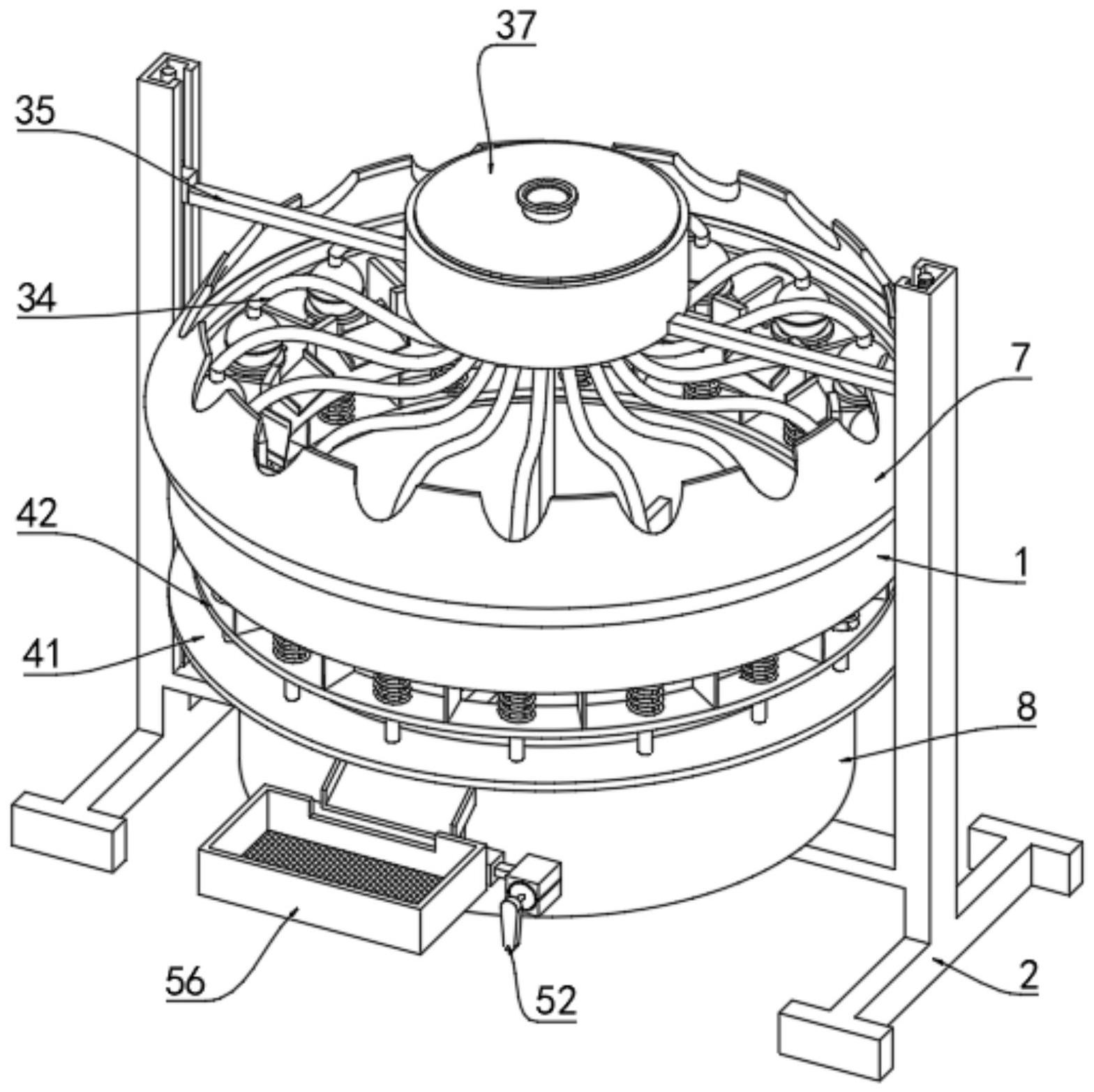 37

35

34

7

42

1

41

8

56

52

2