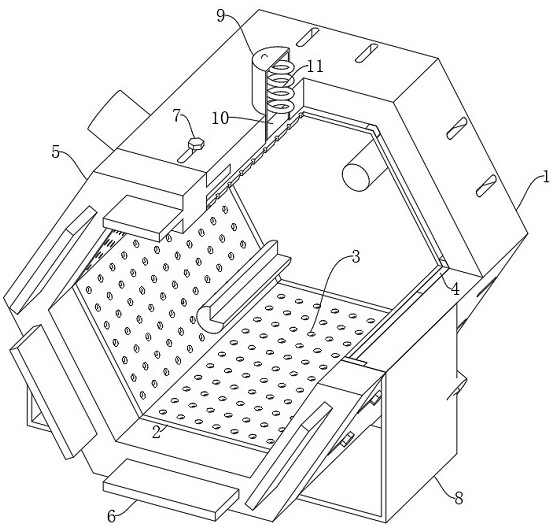 9
11
7
10
5
1
3
4
2
6
8