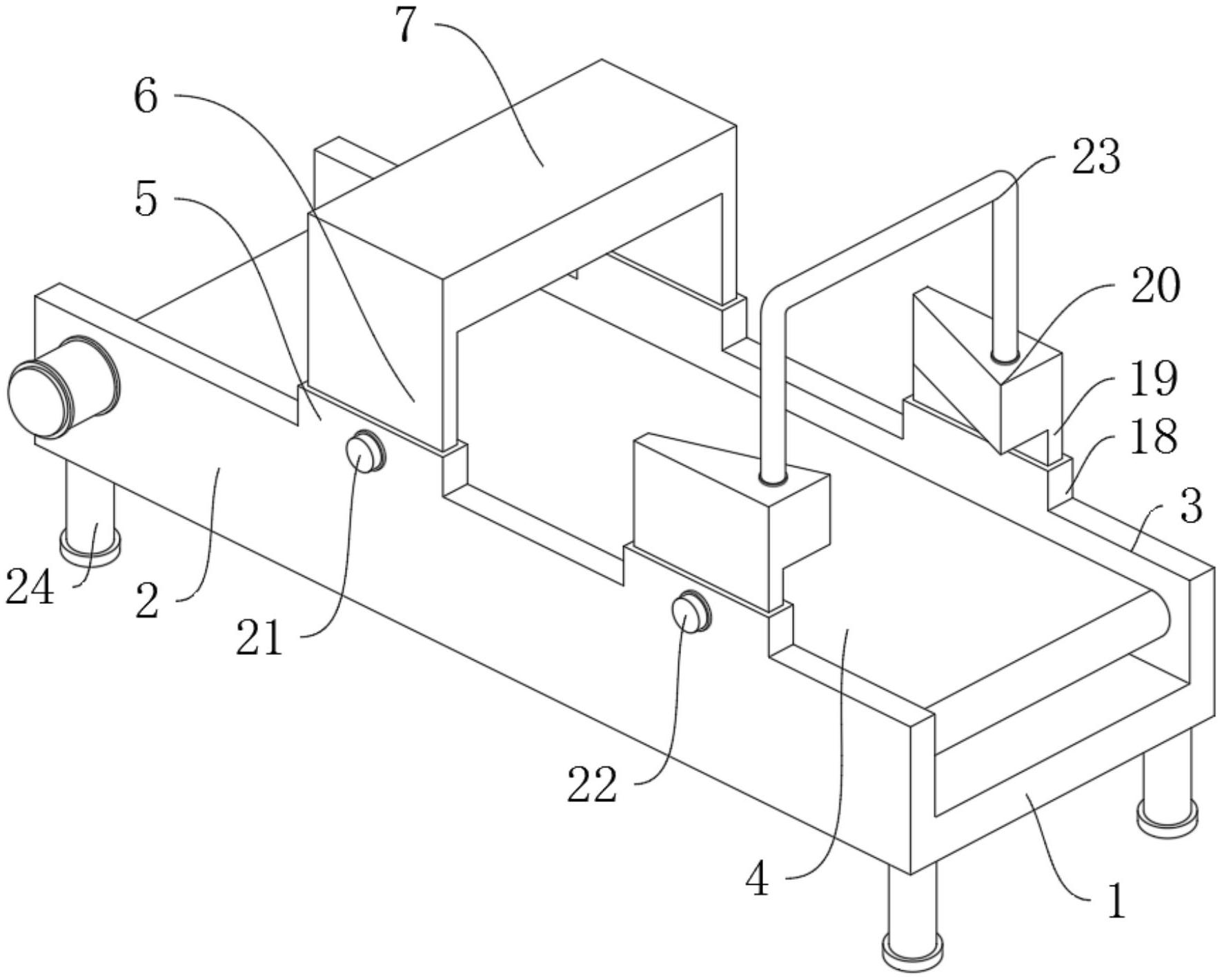 7
6
5
23
20
19
18
3
24
2
21
22
4
1