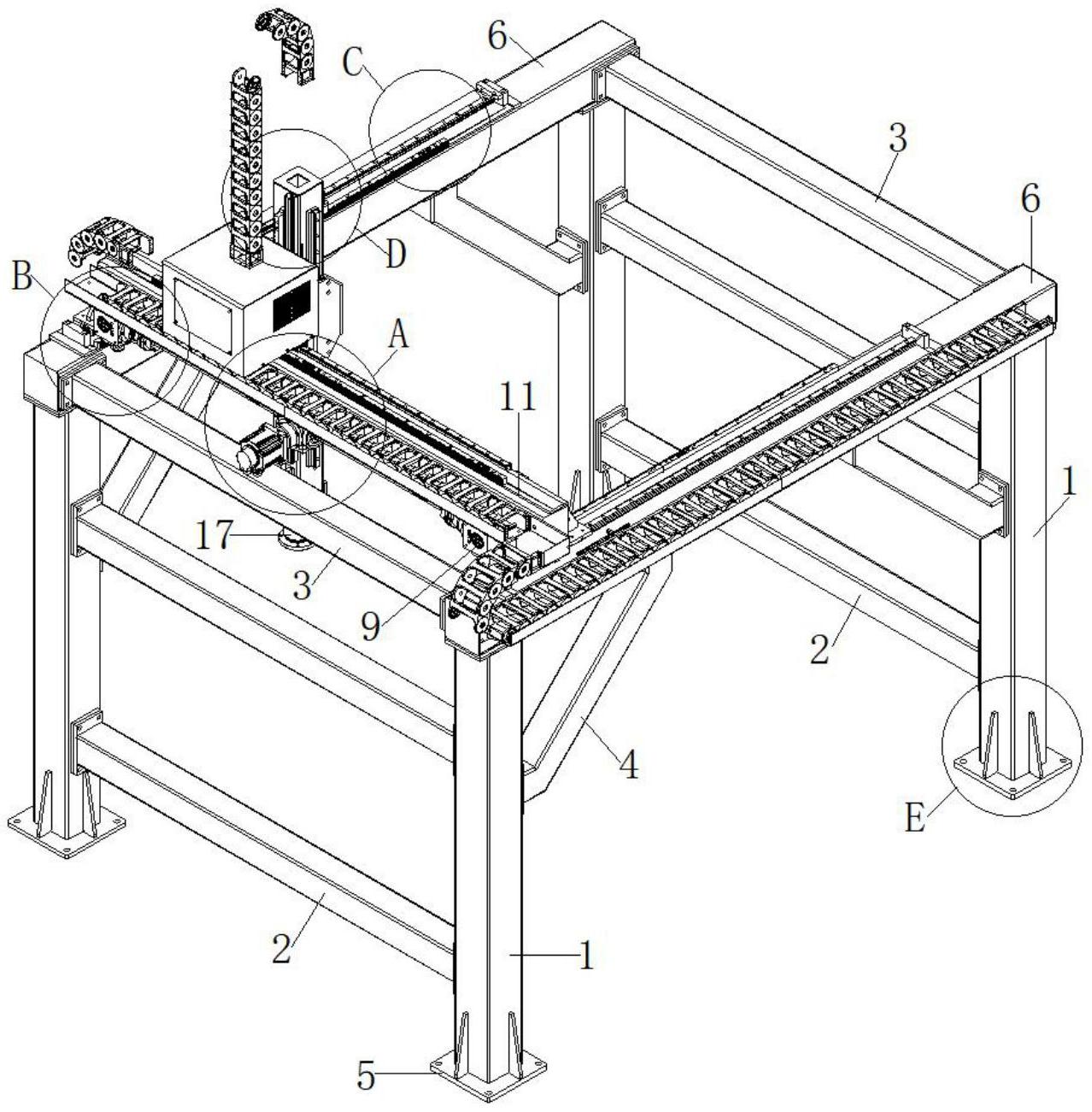 6
C
3
6
D
B
A
11
1
17
3
9
2
4
E
2
1
5