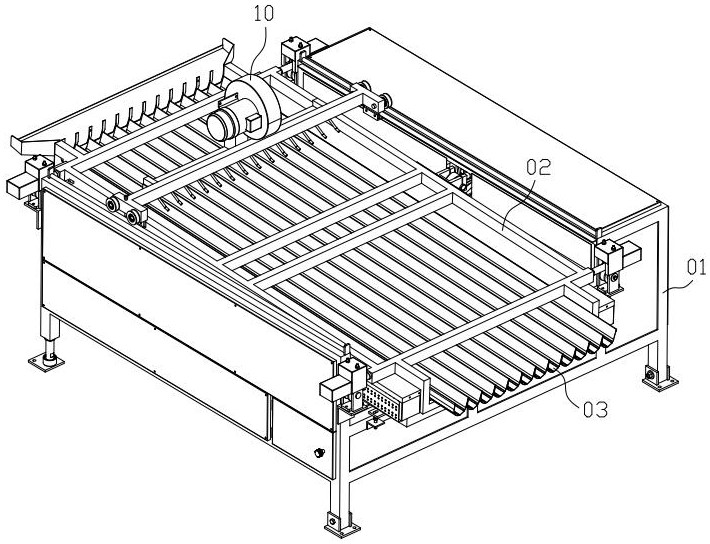 10
02
01
03