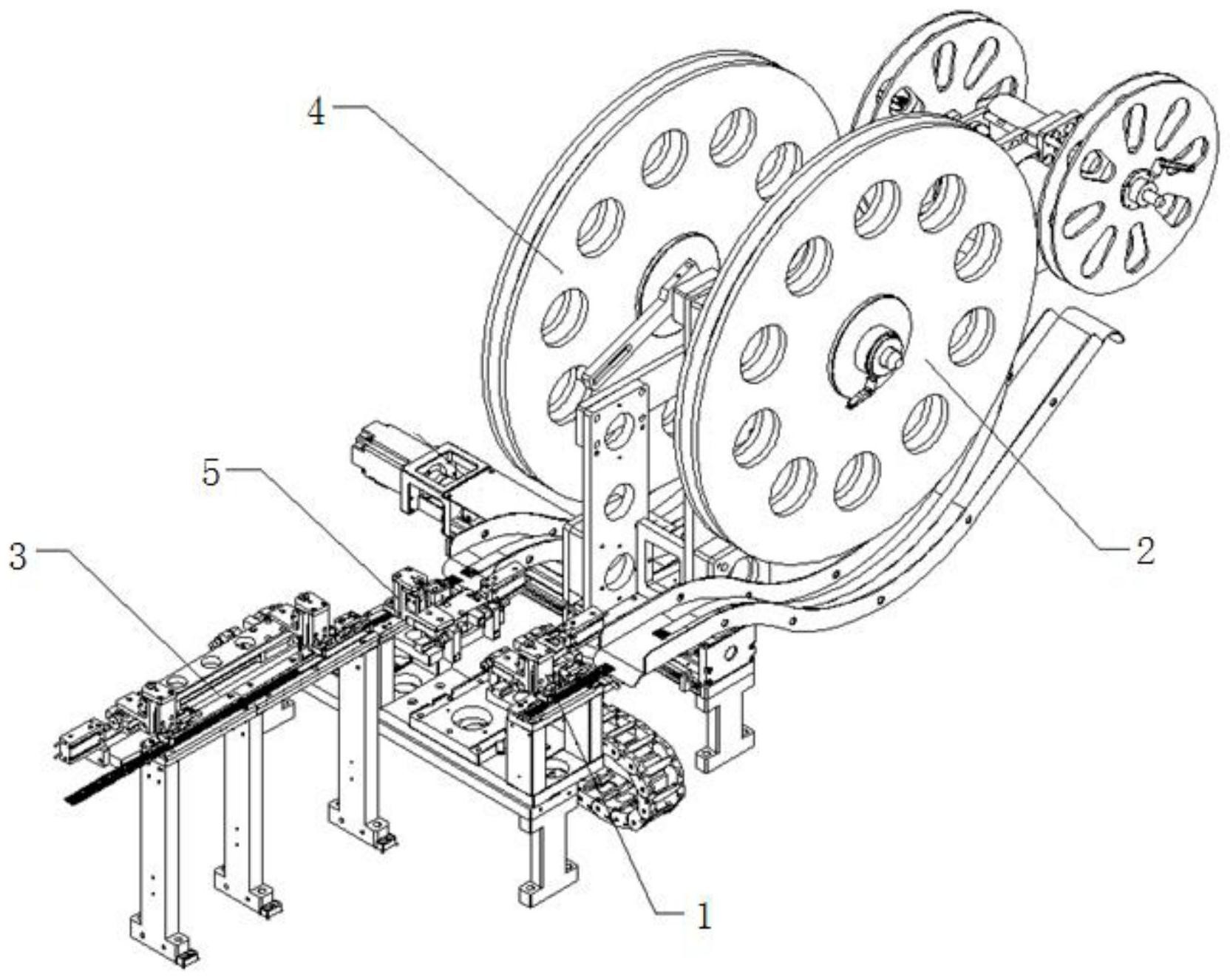 4
5
3
2
1