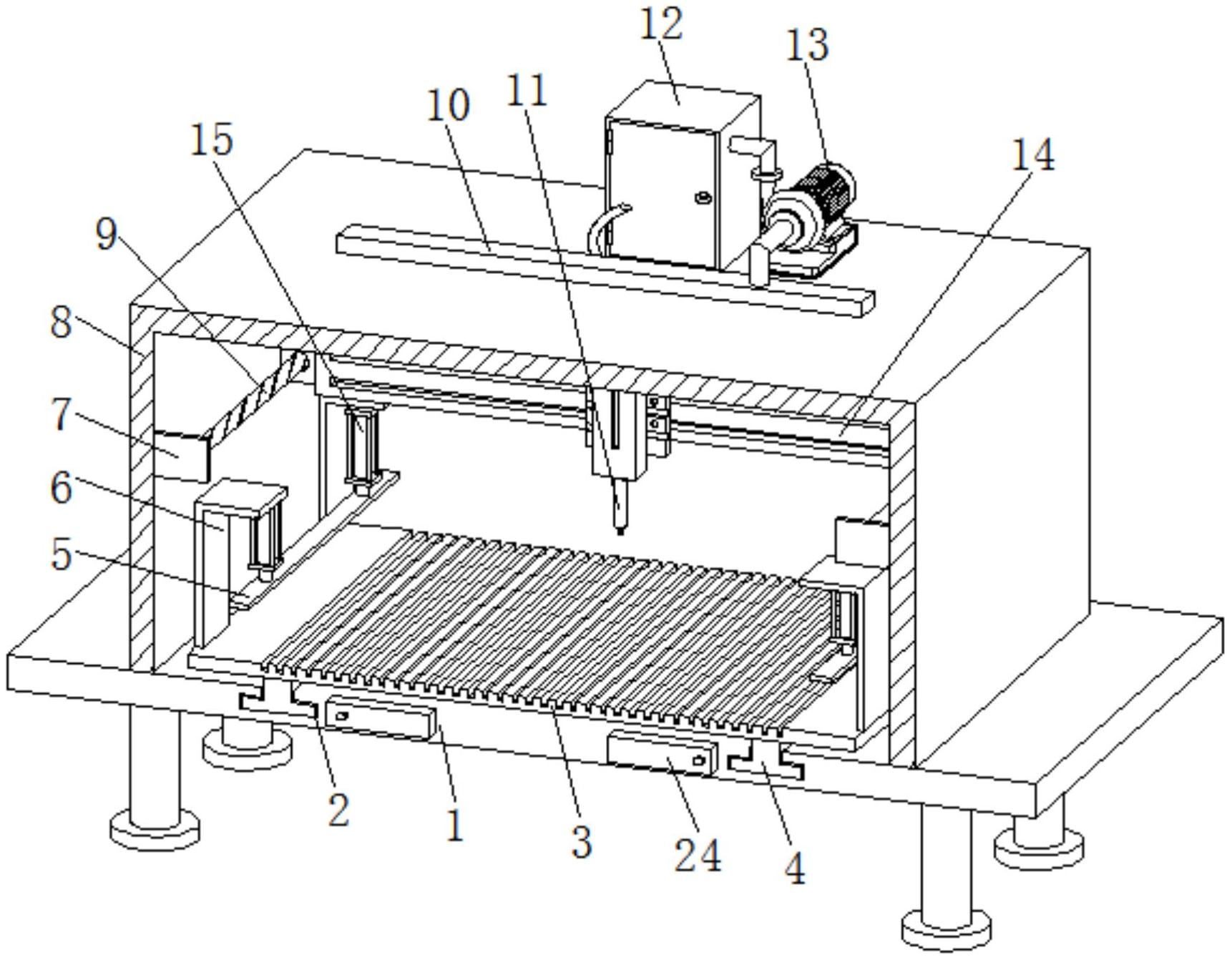 12
13
10
11
15
14
9
8
7
6
5
2
1
3
24
4