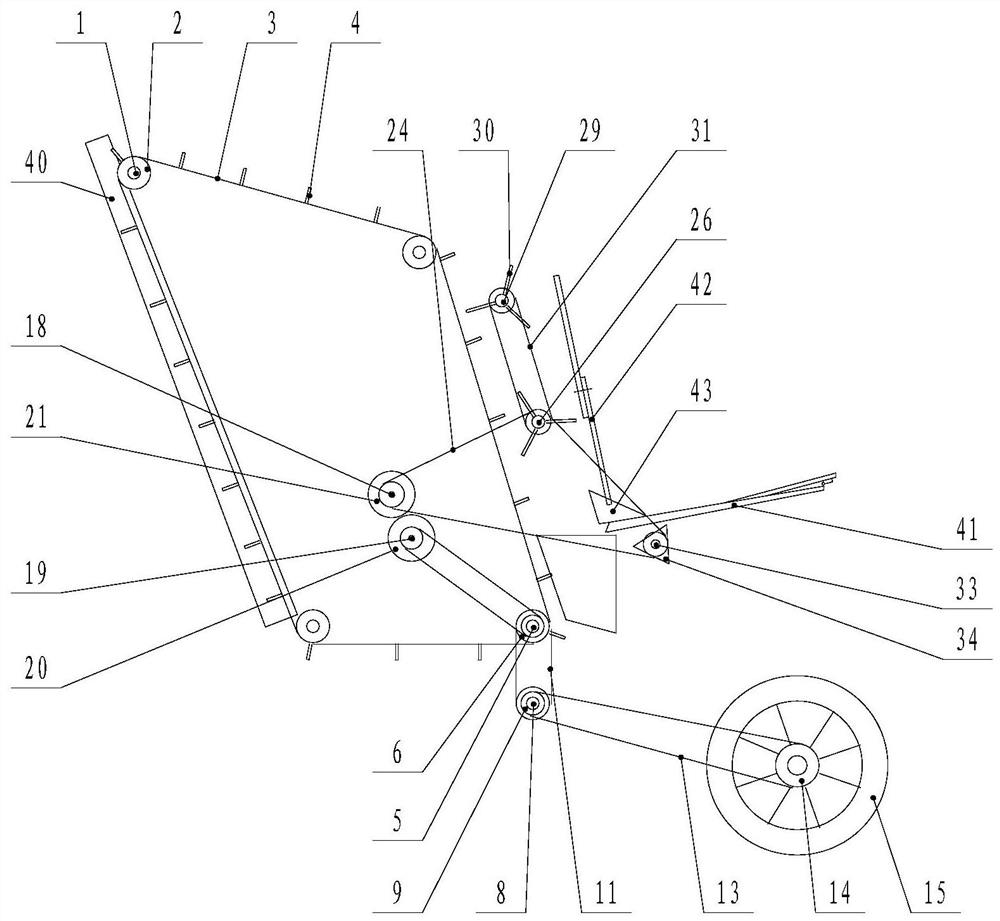 1 2 3 4
24 30 29 31
40
26
42
18
43
21
41
19
33
20
34
6
5
9 8 11 13 14 15