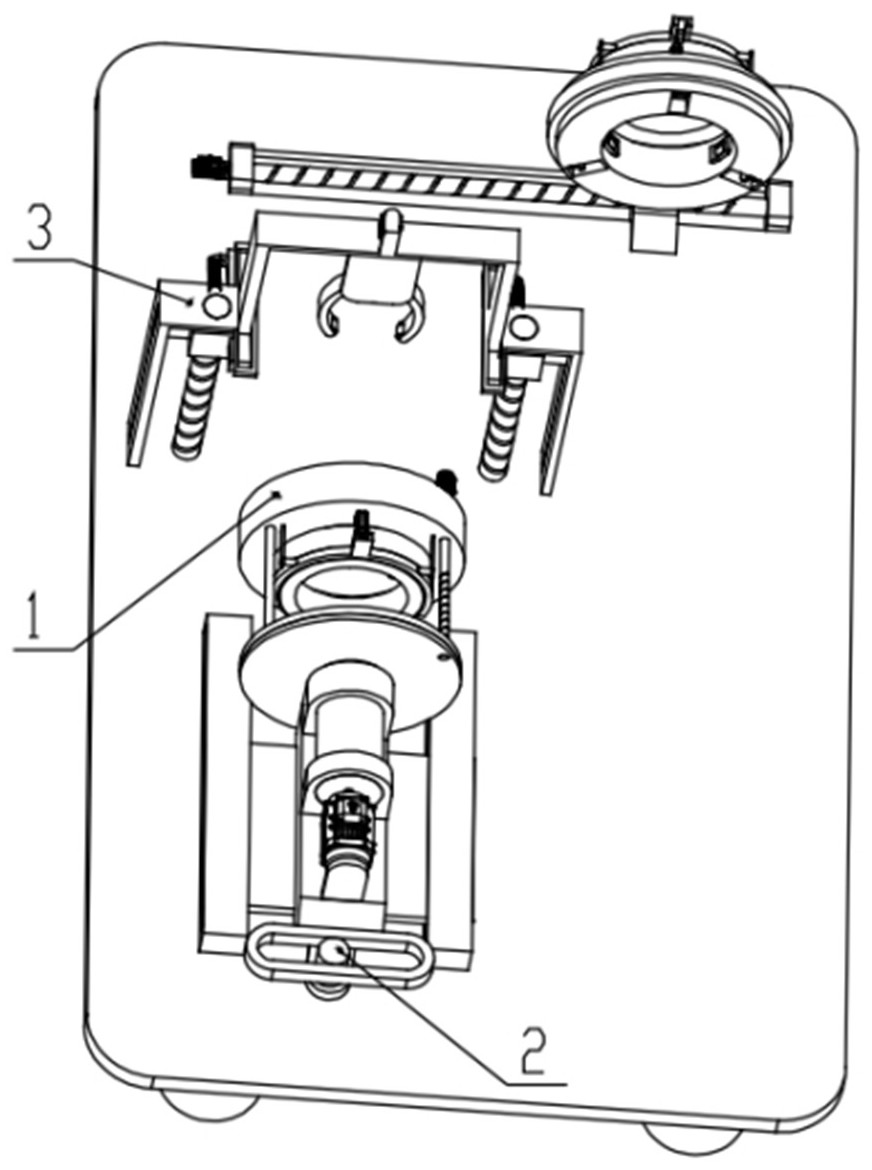 3
1
2