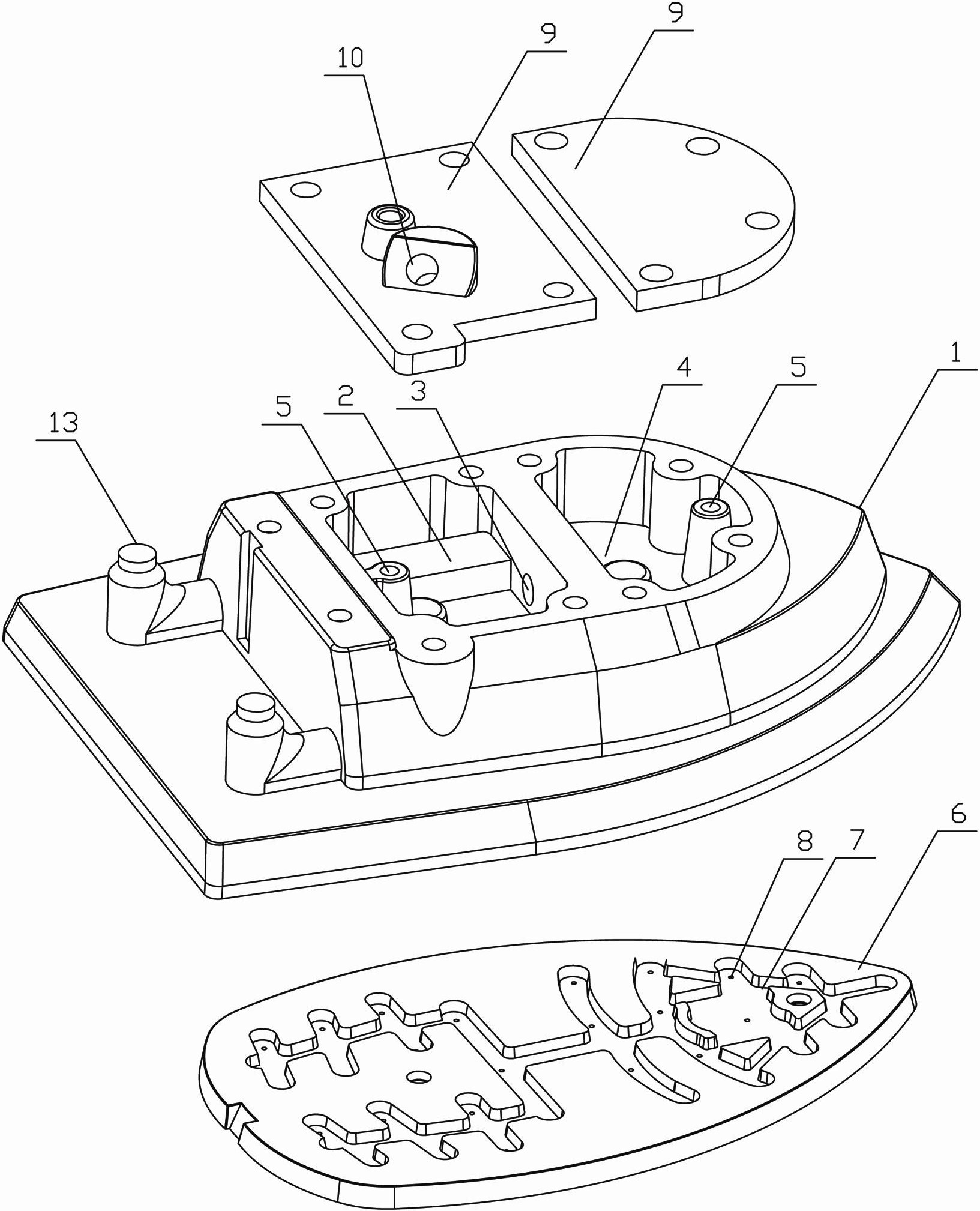 10
9
9
13
5
2
3
4
5
1
8
7
6