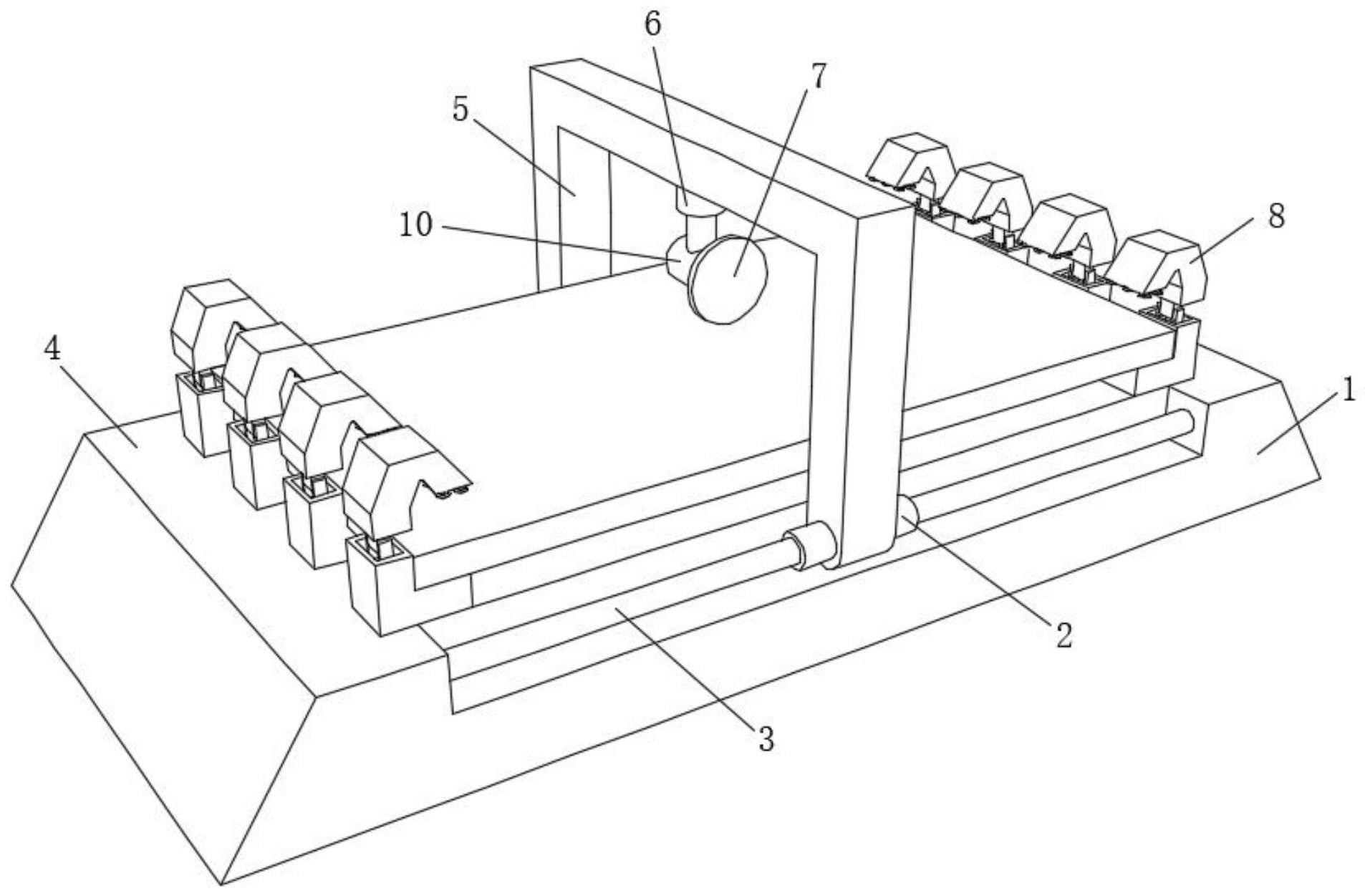 6
7
5
10
8
4
1
2
3