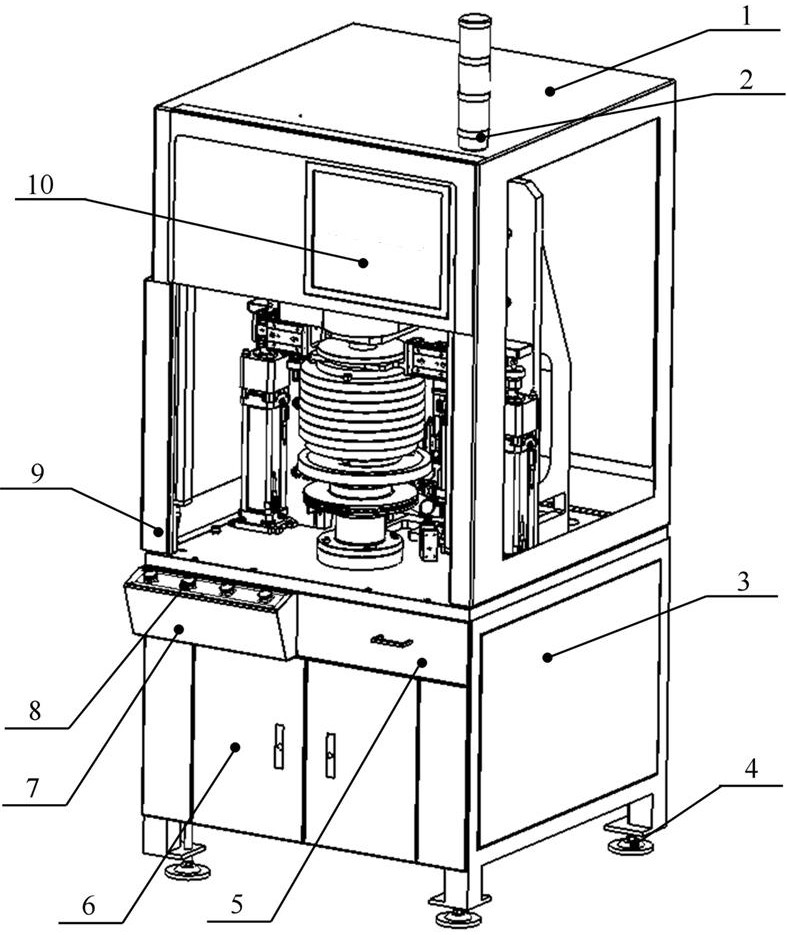 1
2
10
9
3
8
7
4
6
5