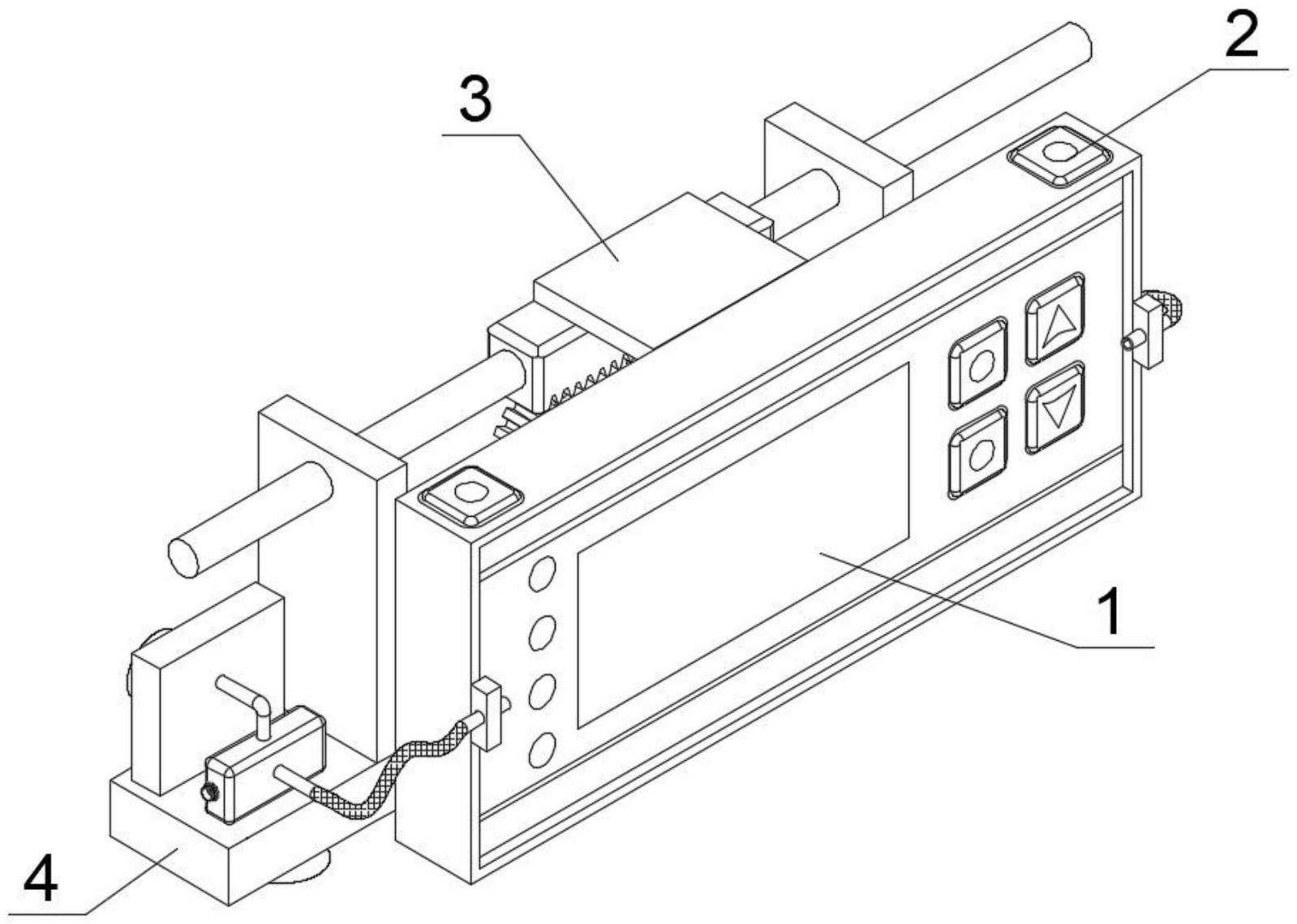 2
3
1
4