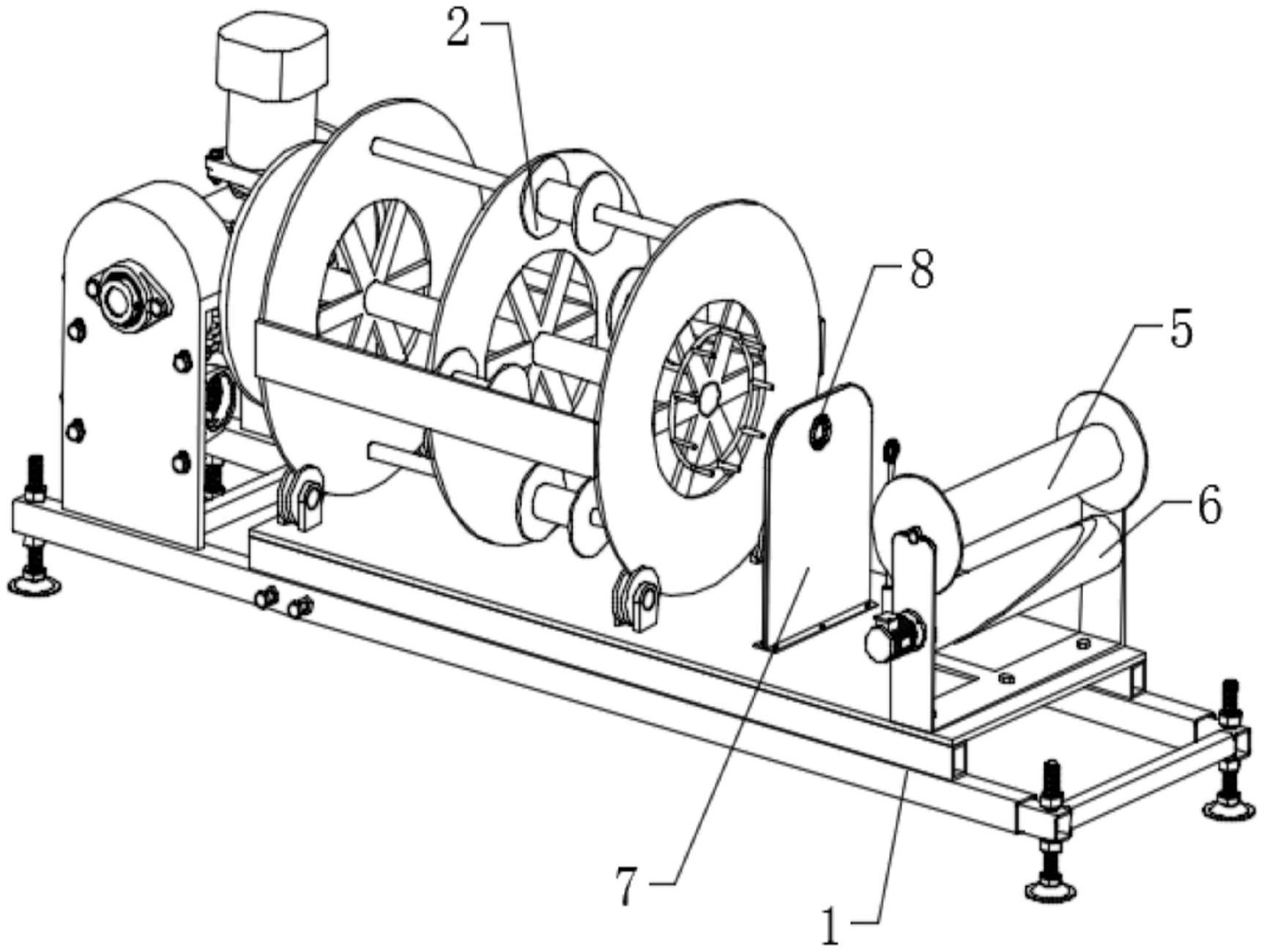 2
8
5
6
7
1