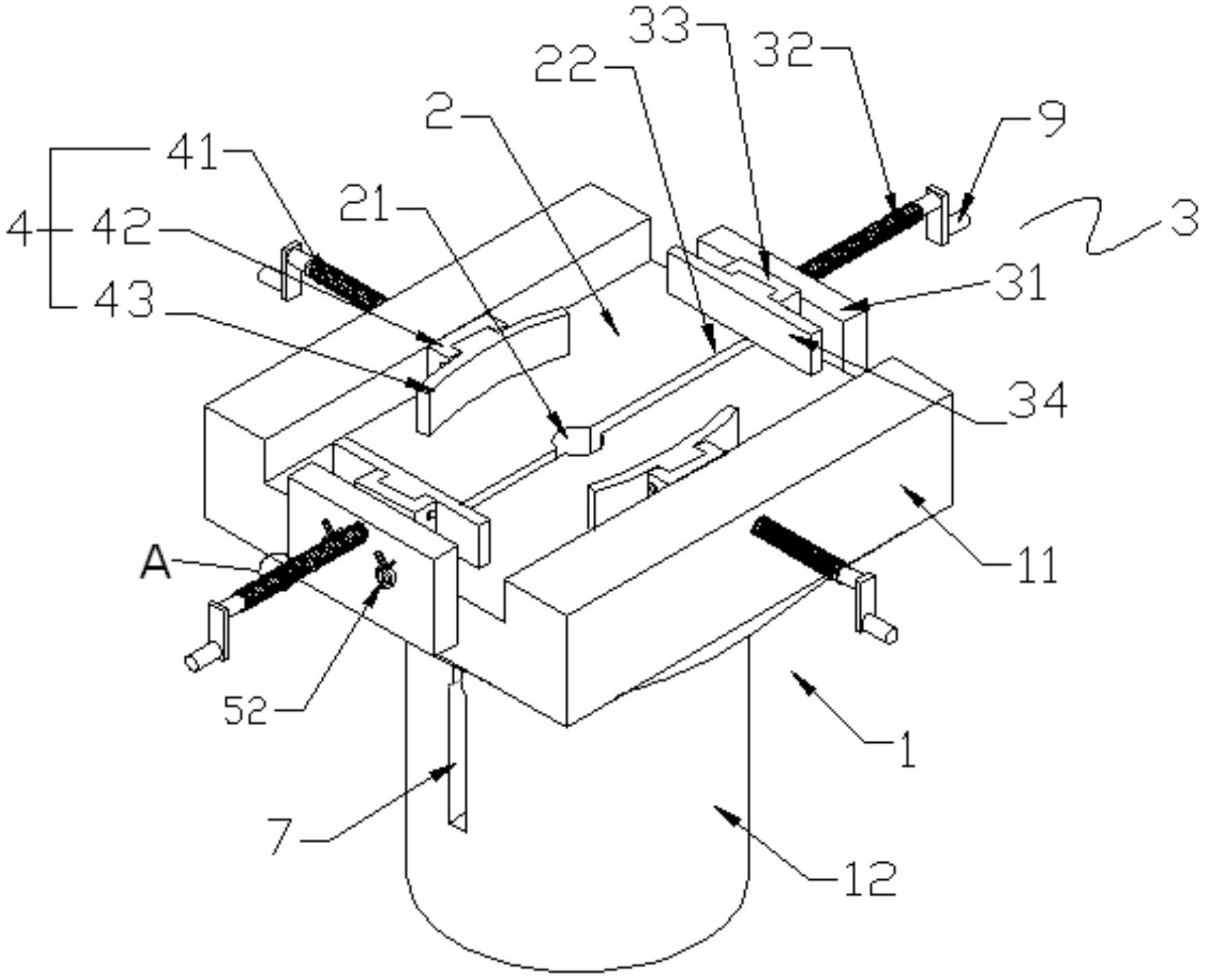 33
32
22
2
9
41
4
42
21
3
43
31
34
A
11
52
1
7
12