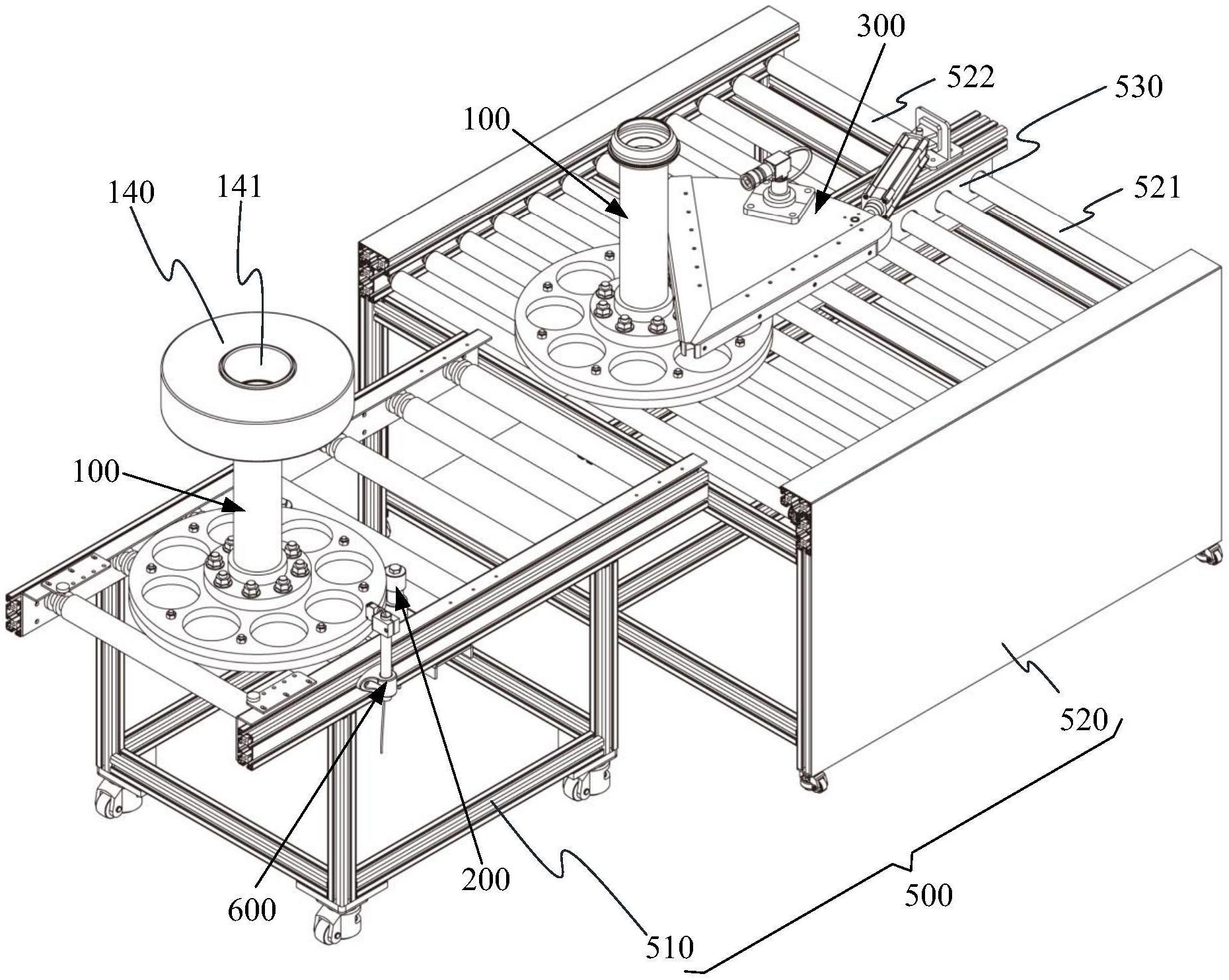 300
522
530
100
521
140
141
100
520
200
600
510
500