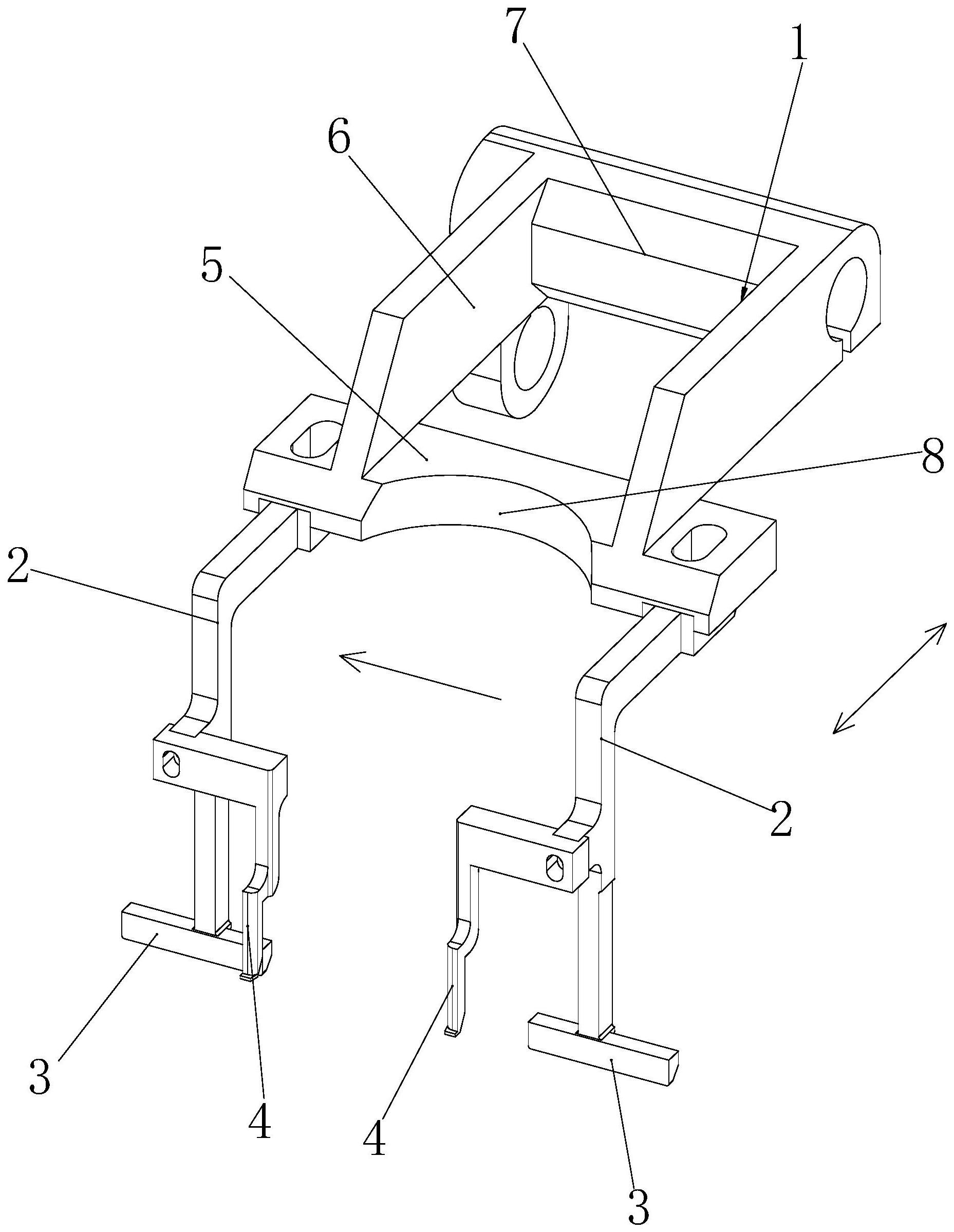 7
1
6
5
8
2
2
3
4
4
3