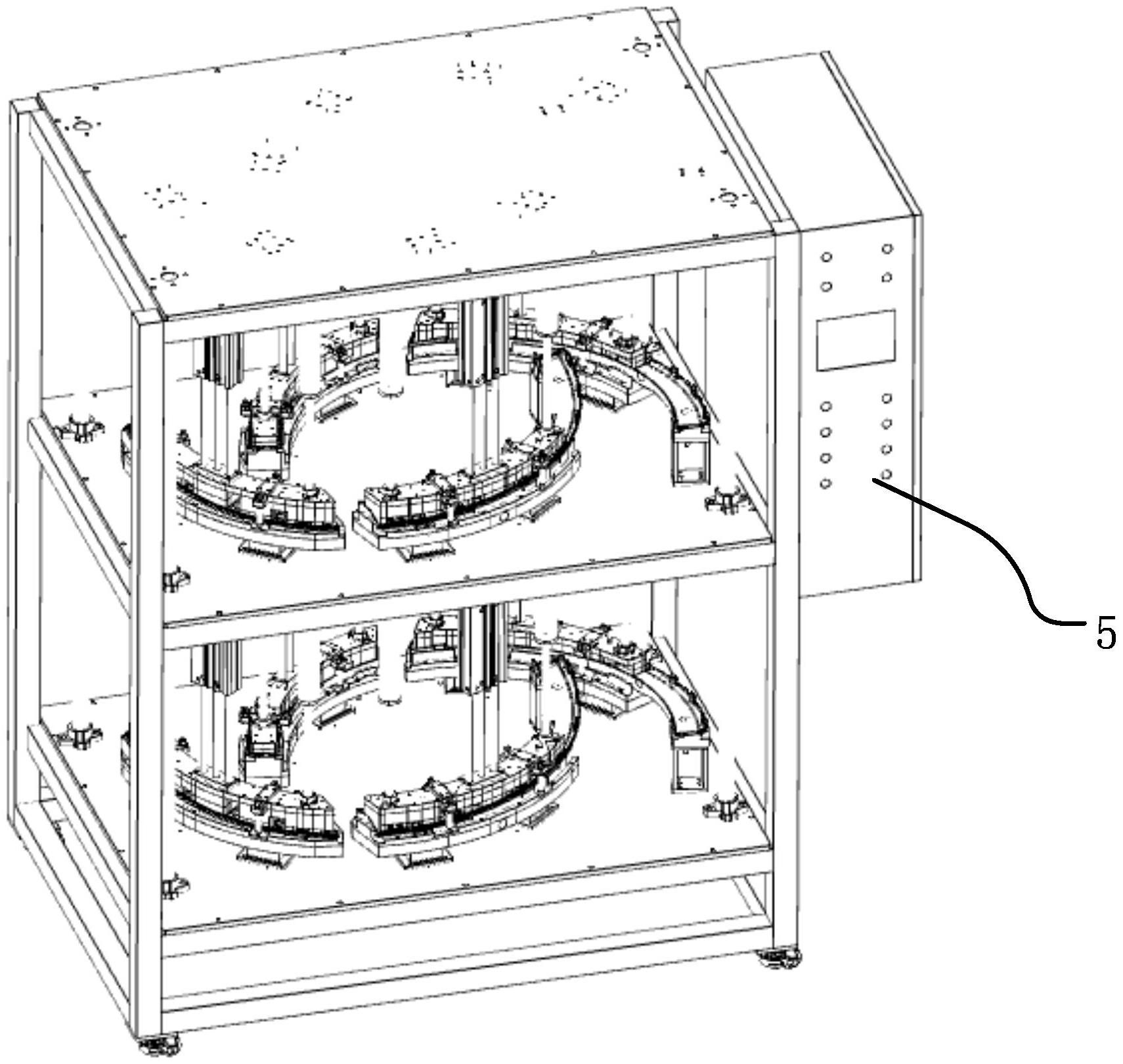 5