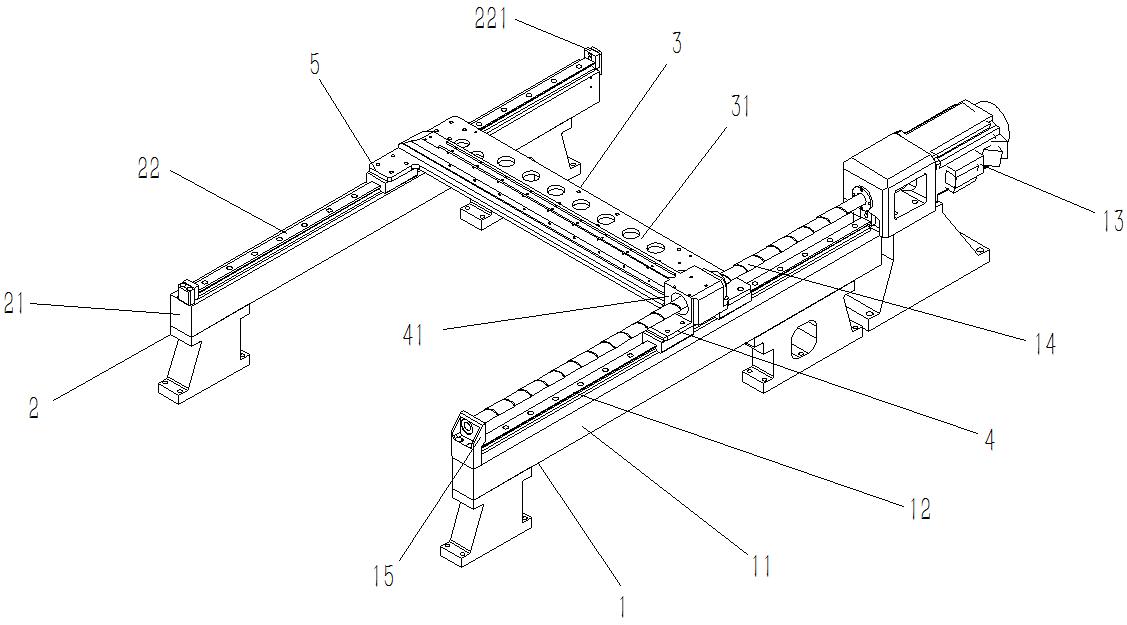 221
3
5
31
22
13
21
41
14
2
4
12
15
11
1