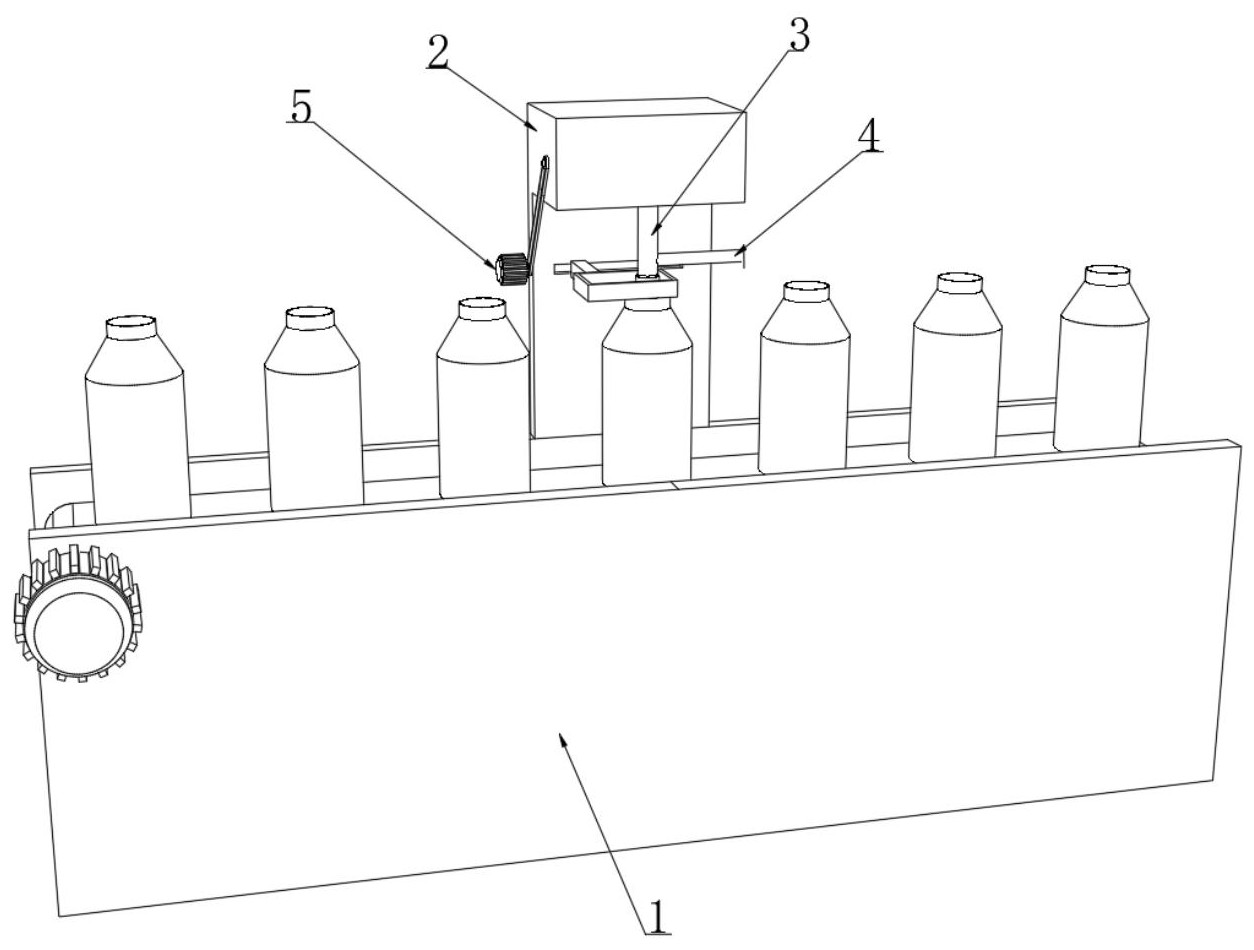 2
3
5
4
1