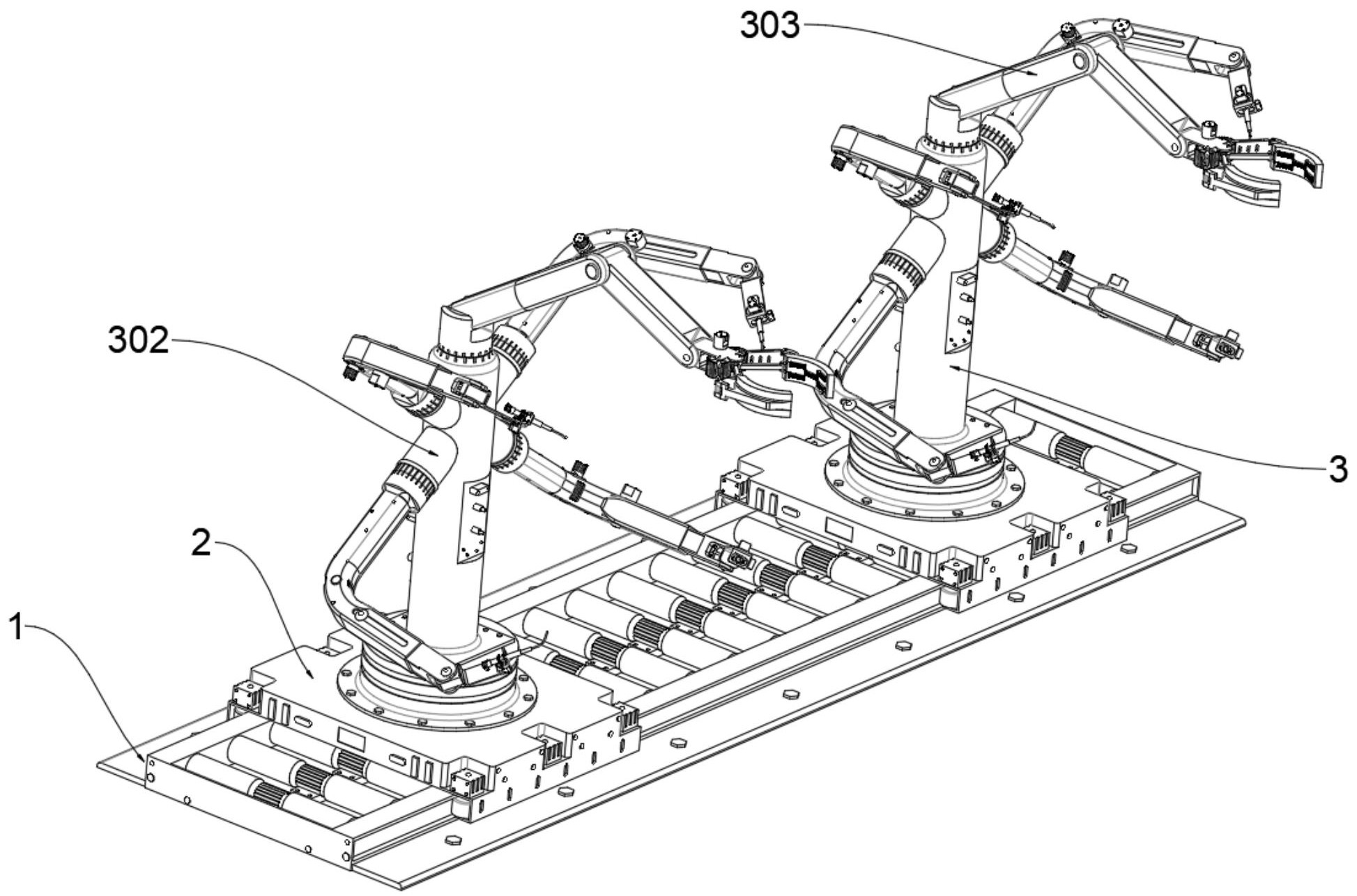 303

302

3

2

1