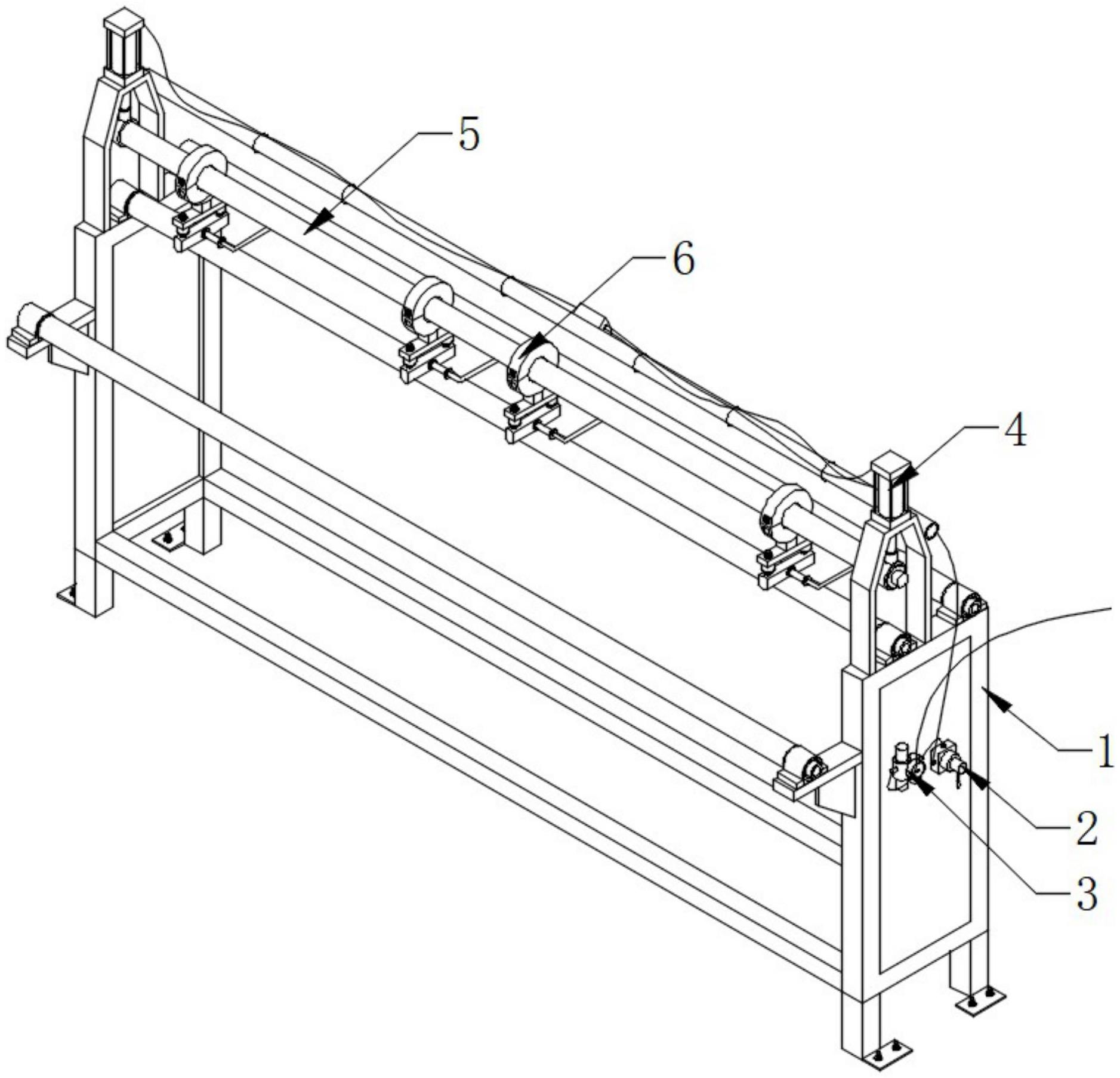 5
6
4
1
2
3