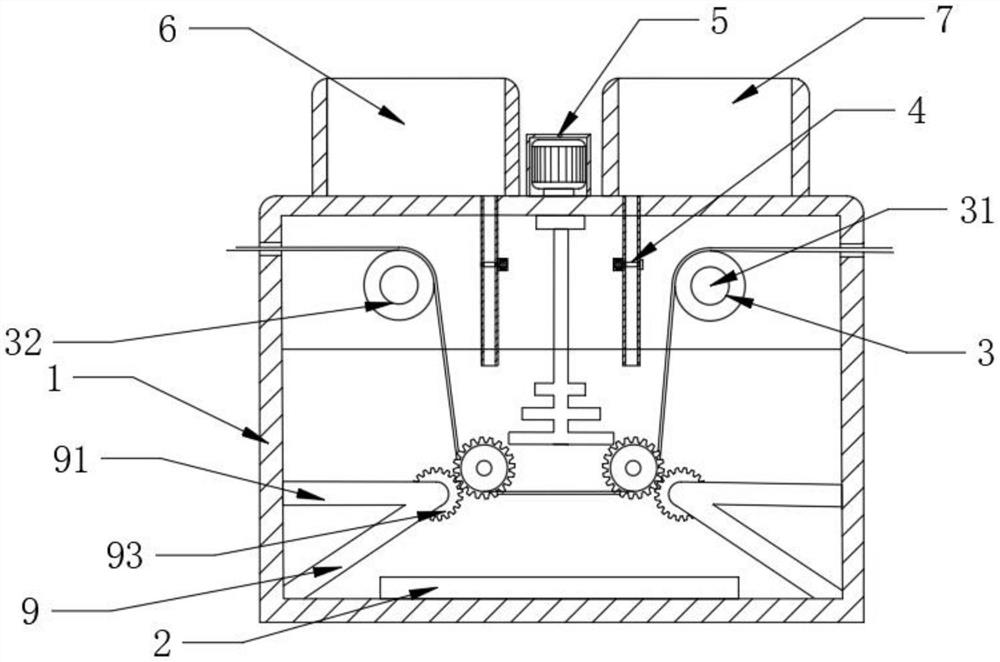 6
5
7
4
31
32
3
1
91
93
9
2