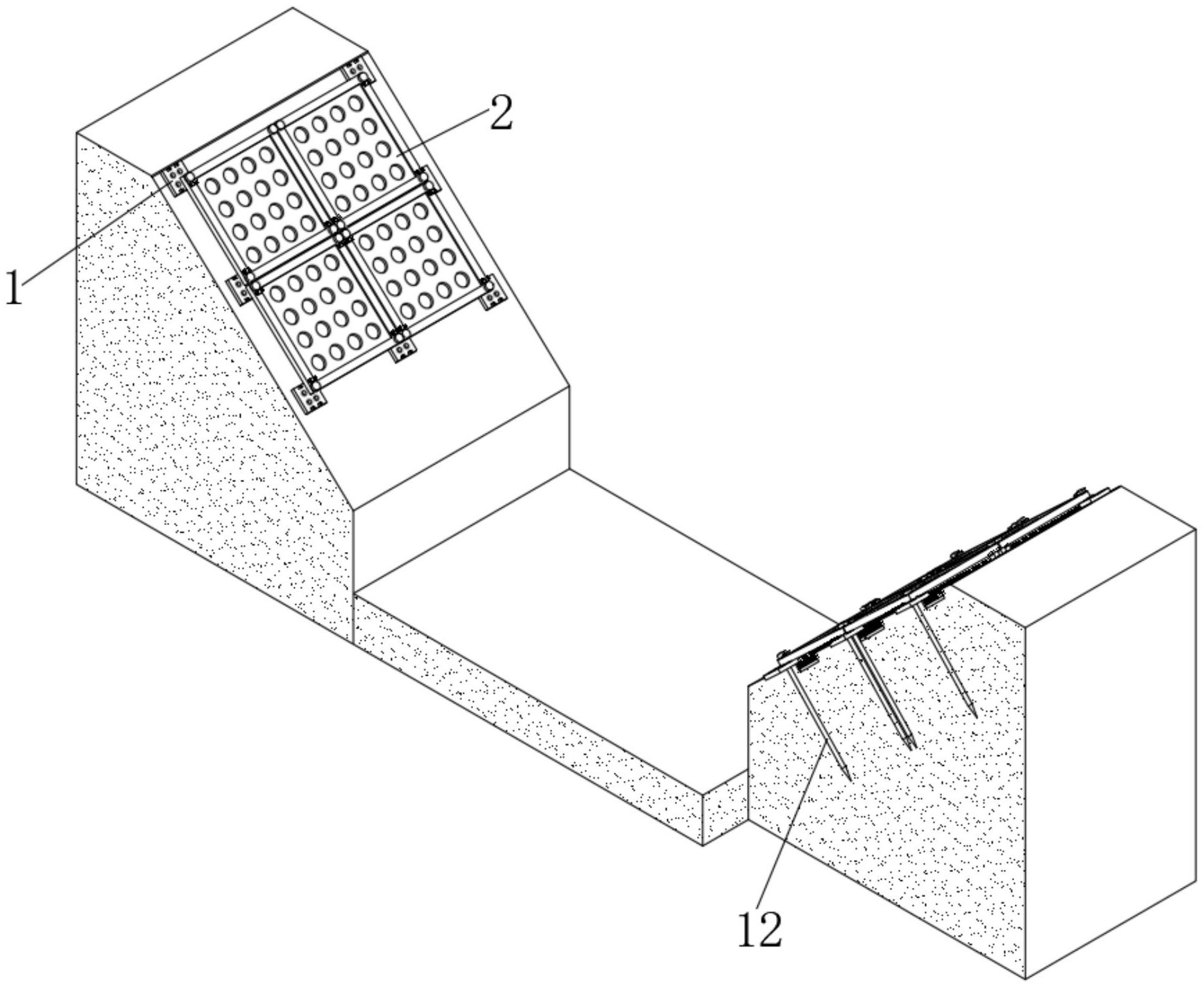 2
1
12