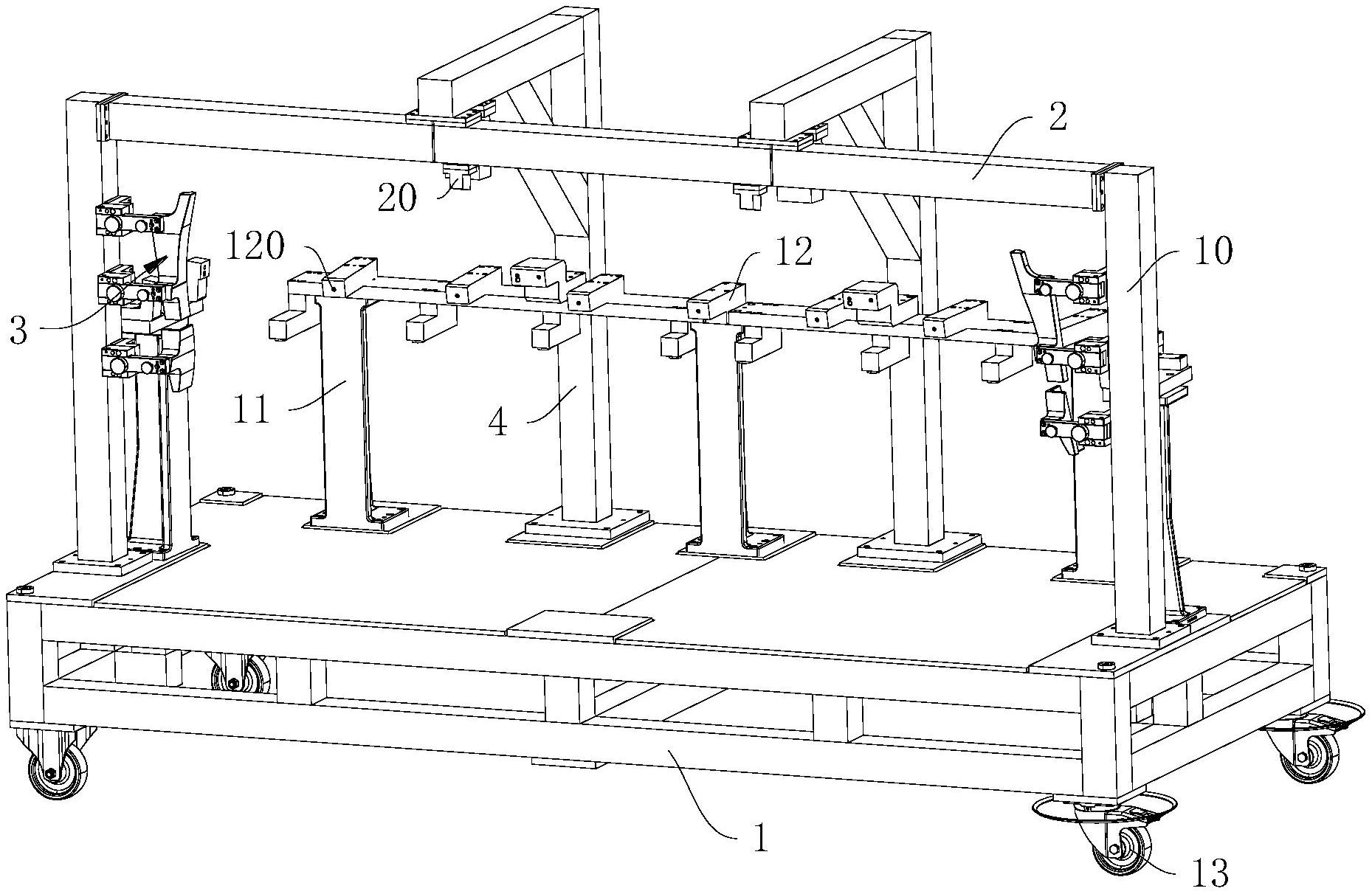 2
20
120
12
10
3
11
4
1
13