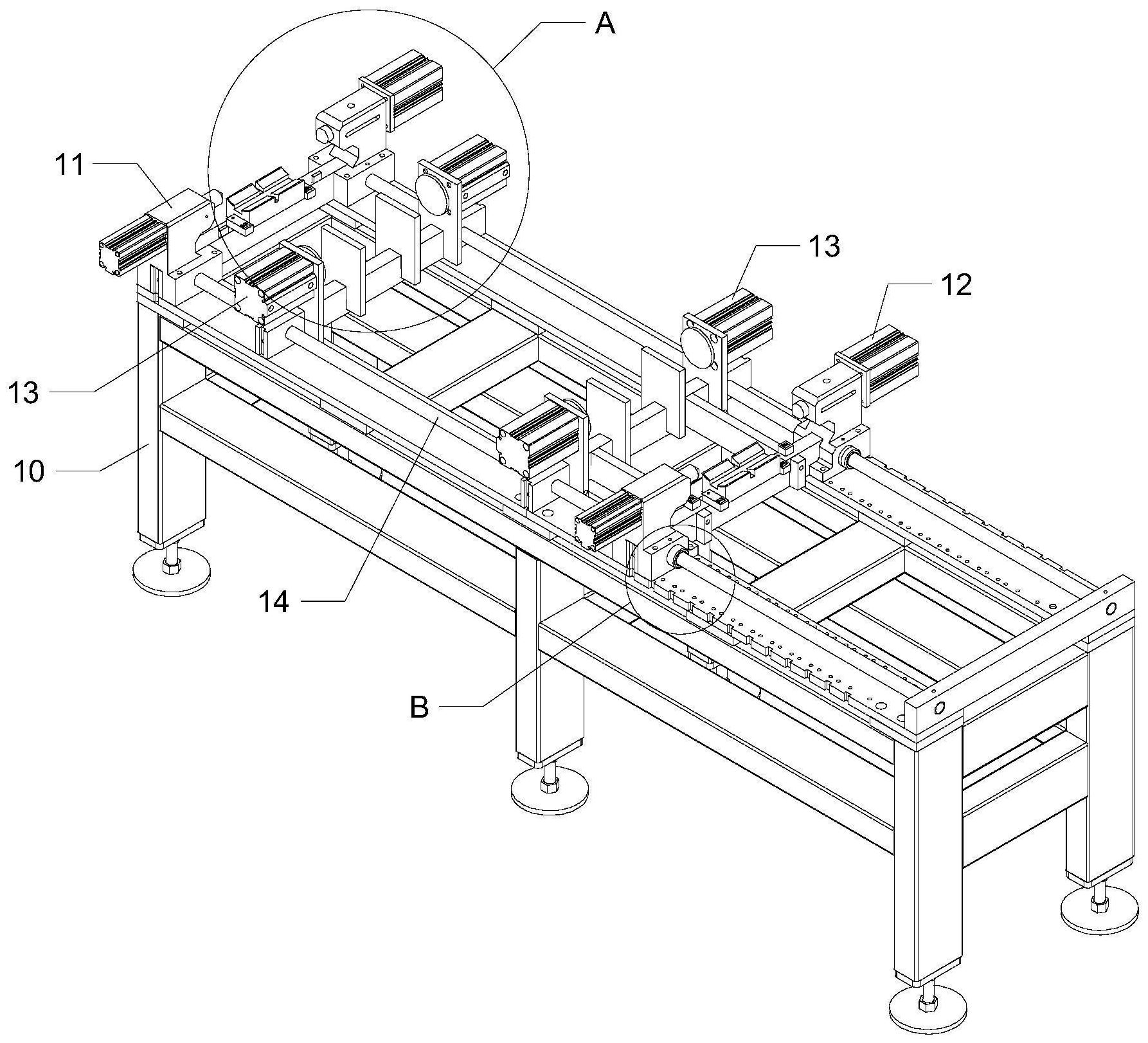 A
11
13
12
13
10
14
B