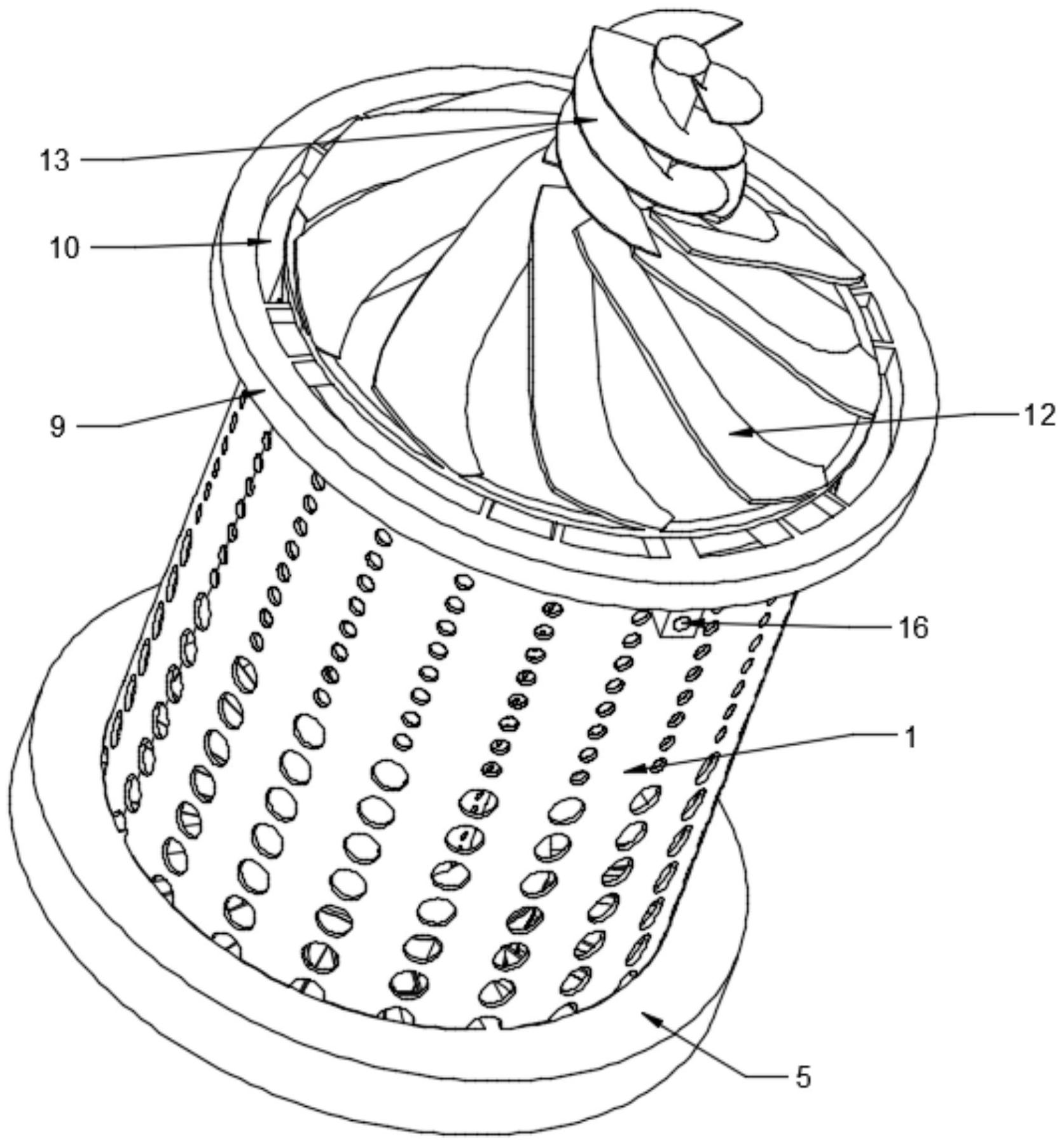 13
10
9
12
16
1
5