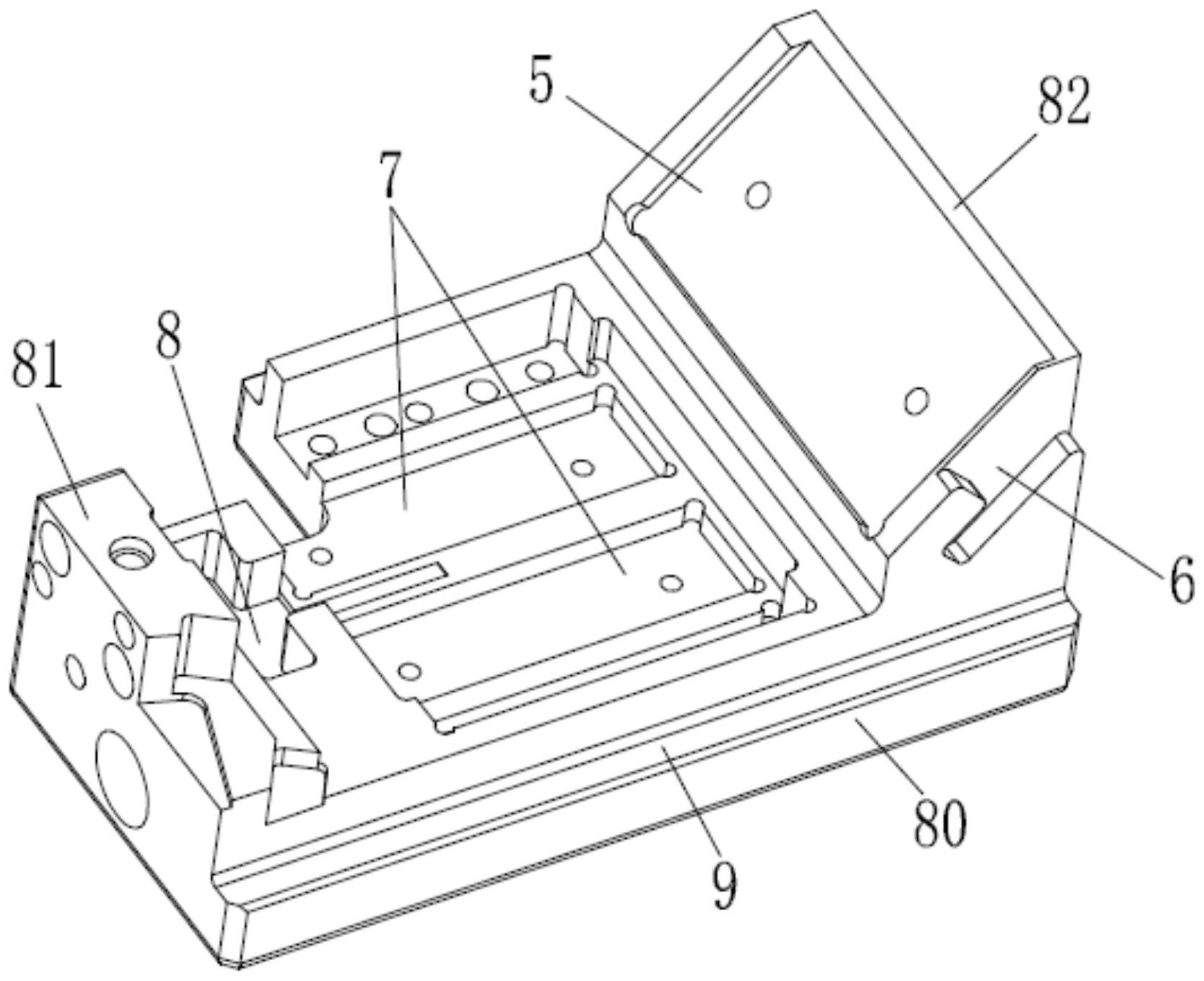 5
82
7
8
81
6
80
9