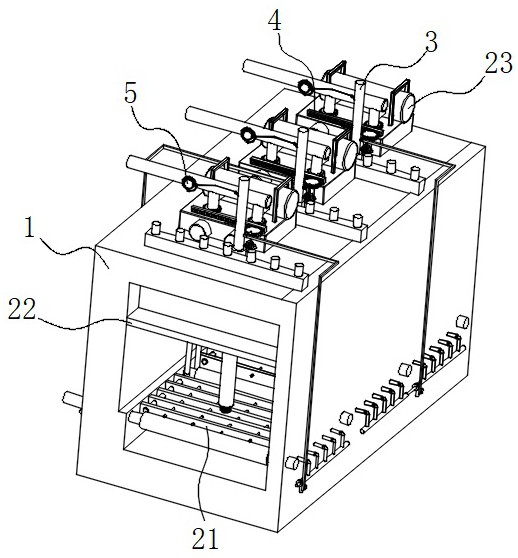 4
3
23
5
1
22
21