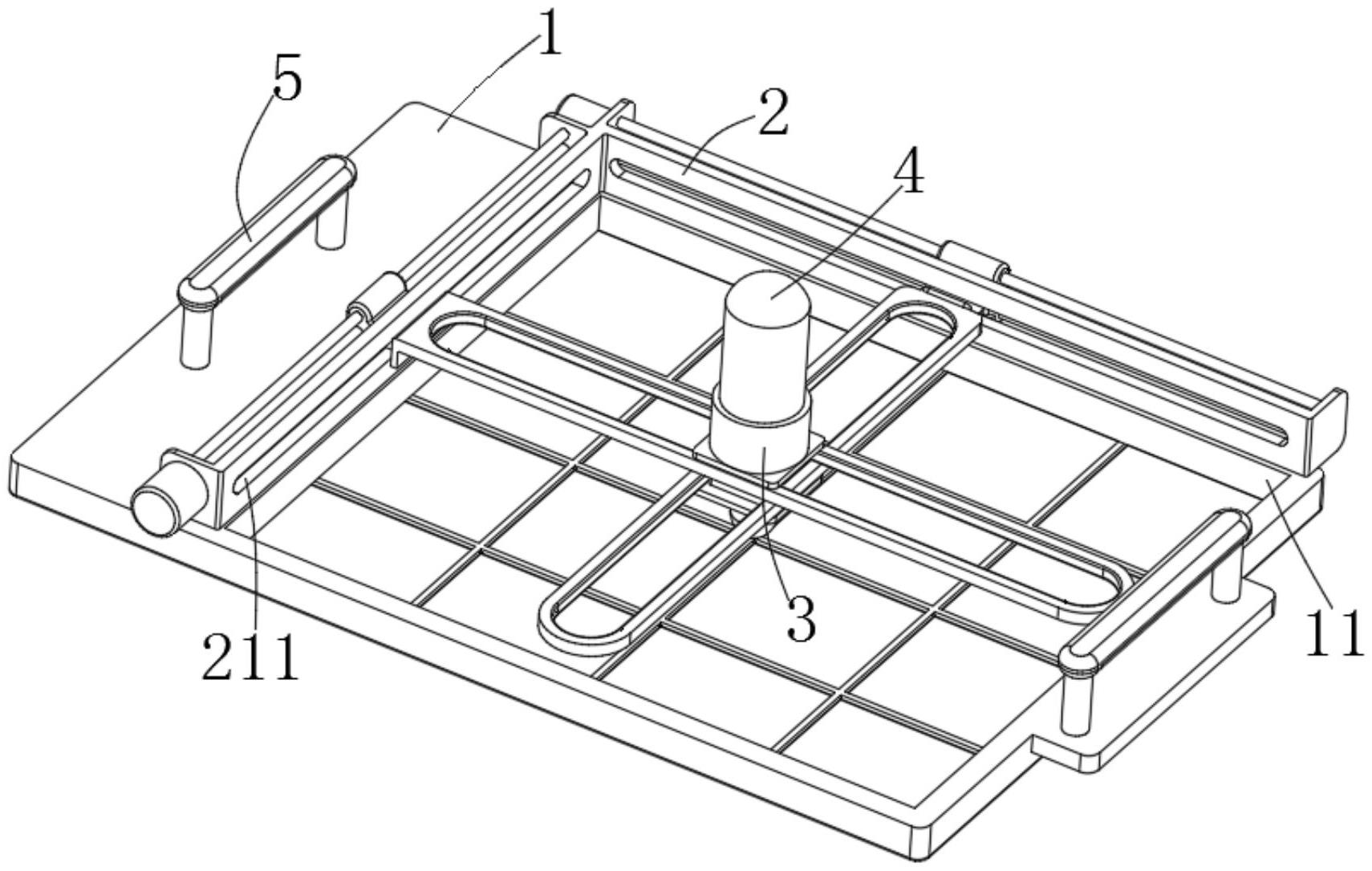 1
5
2
4
3
211
11