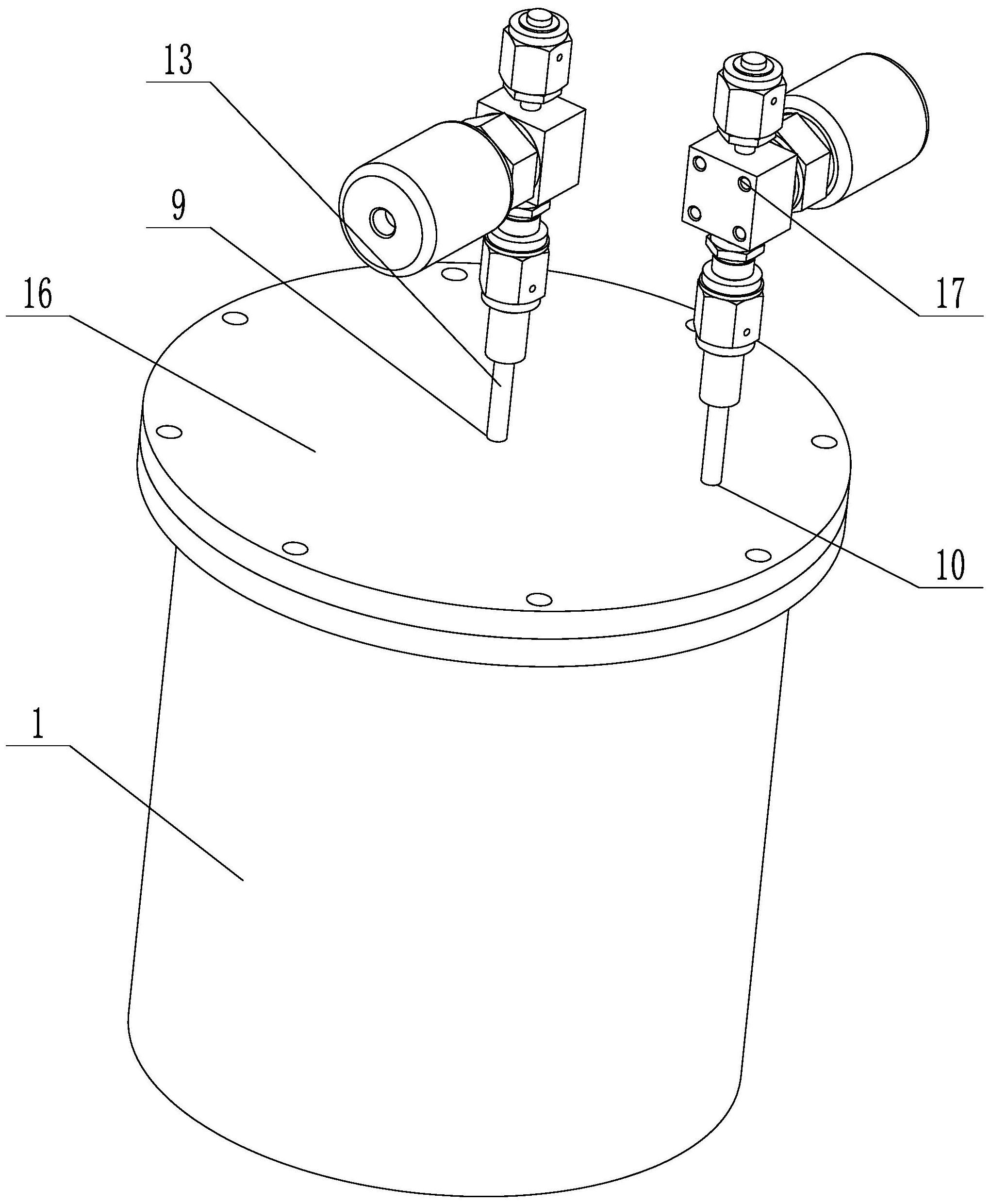 13

9

16

17

10

1