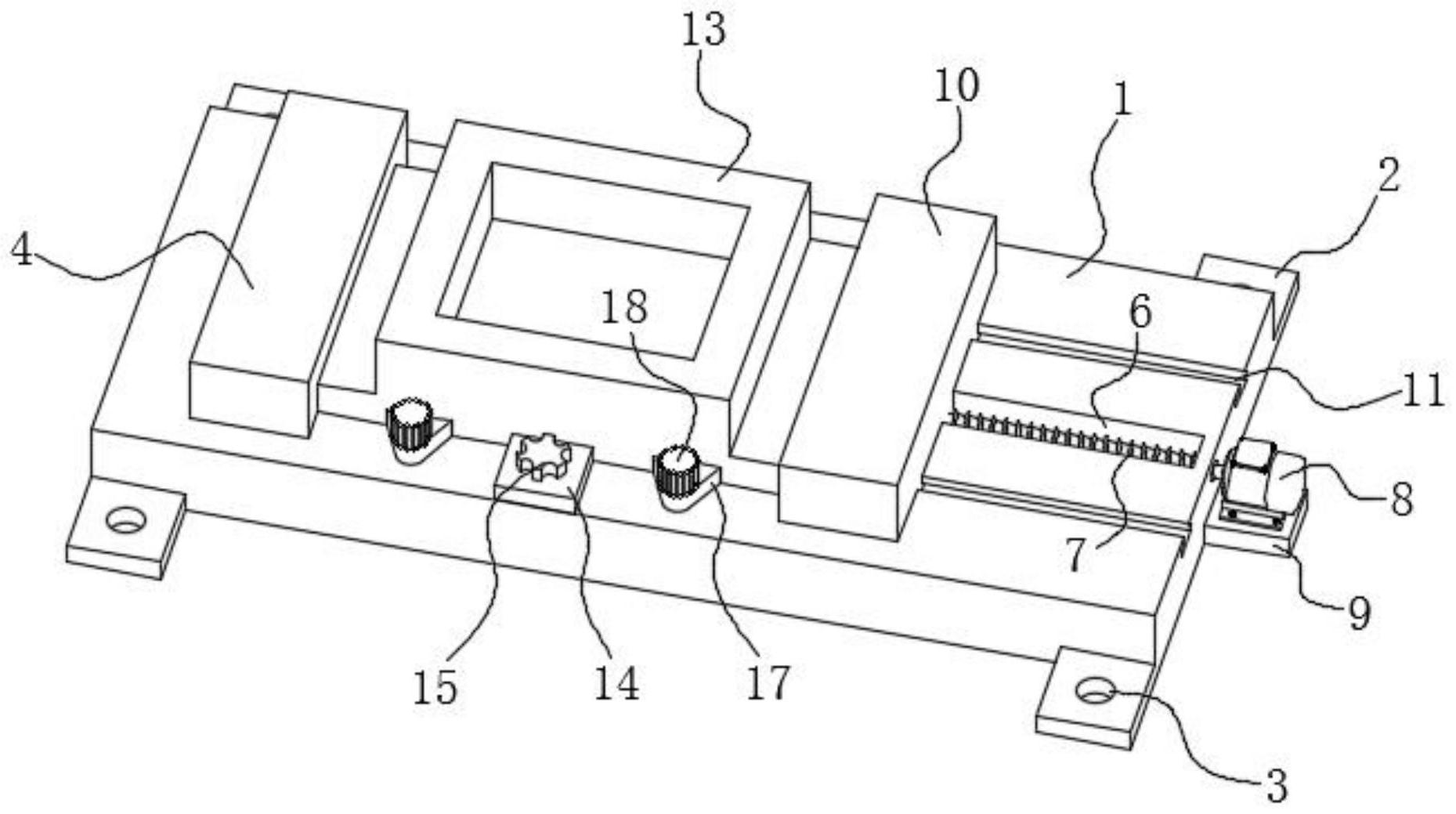 13
10
1
2
4
18
6
11
8
7
9
15
14
17
3