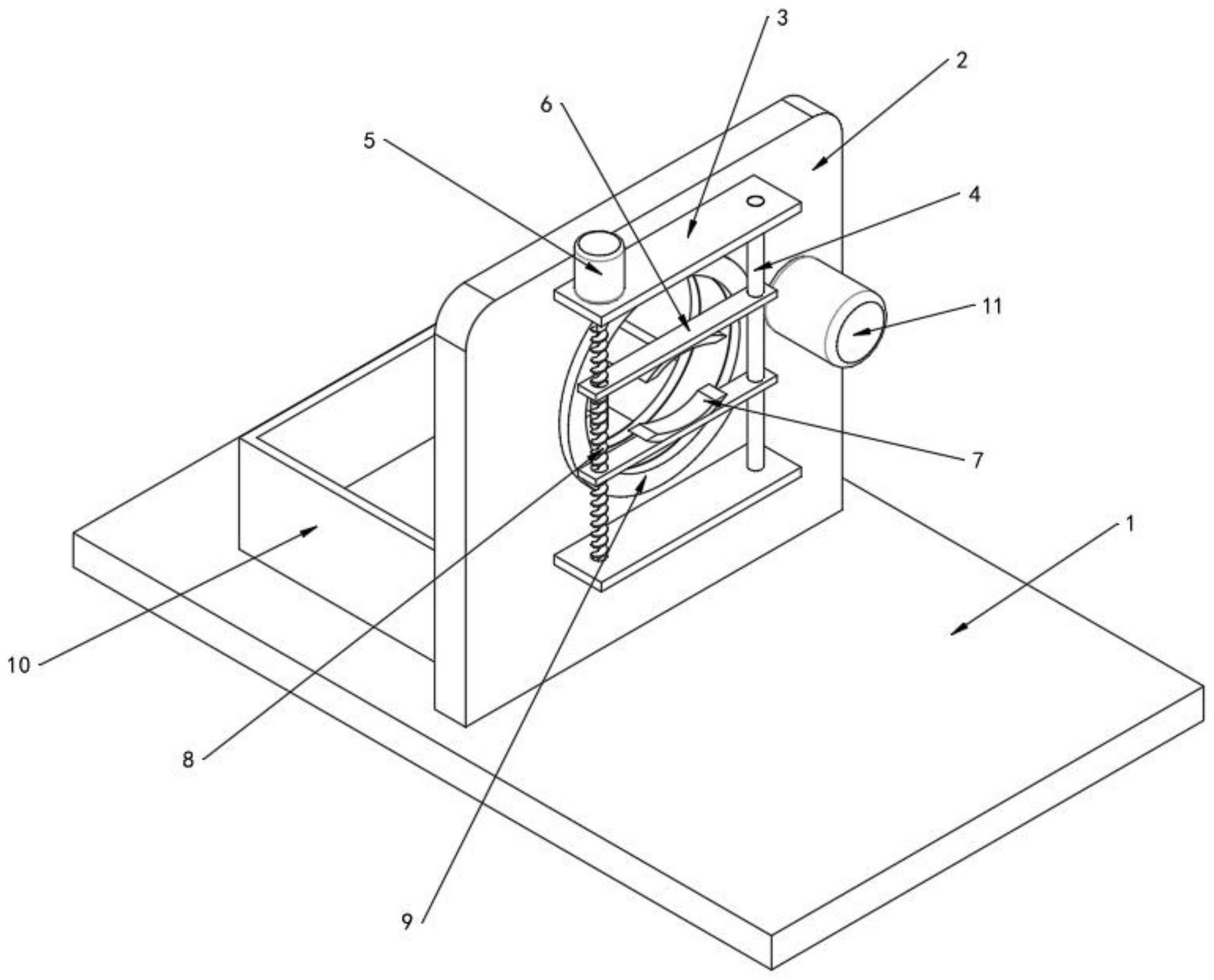 3
2
6
5
4
11
7
1
10
8
9