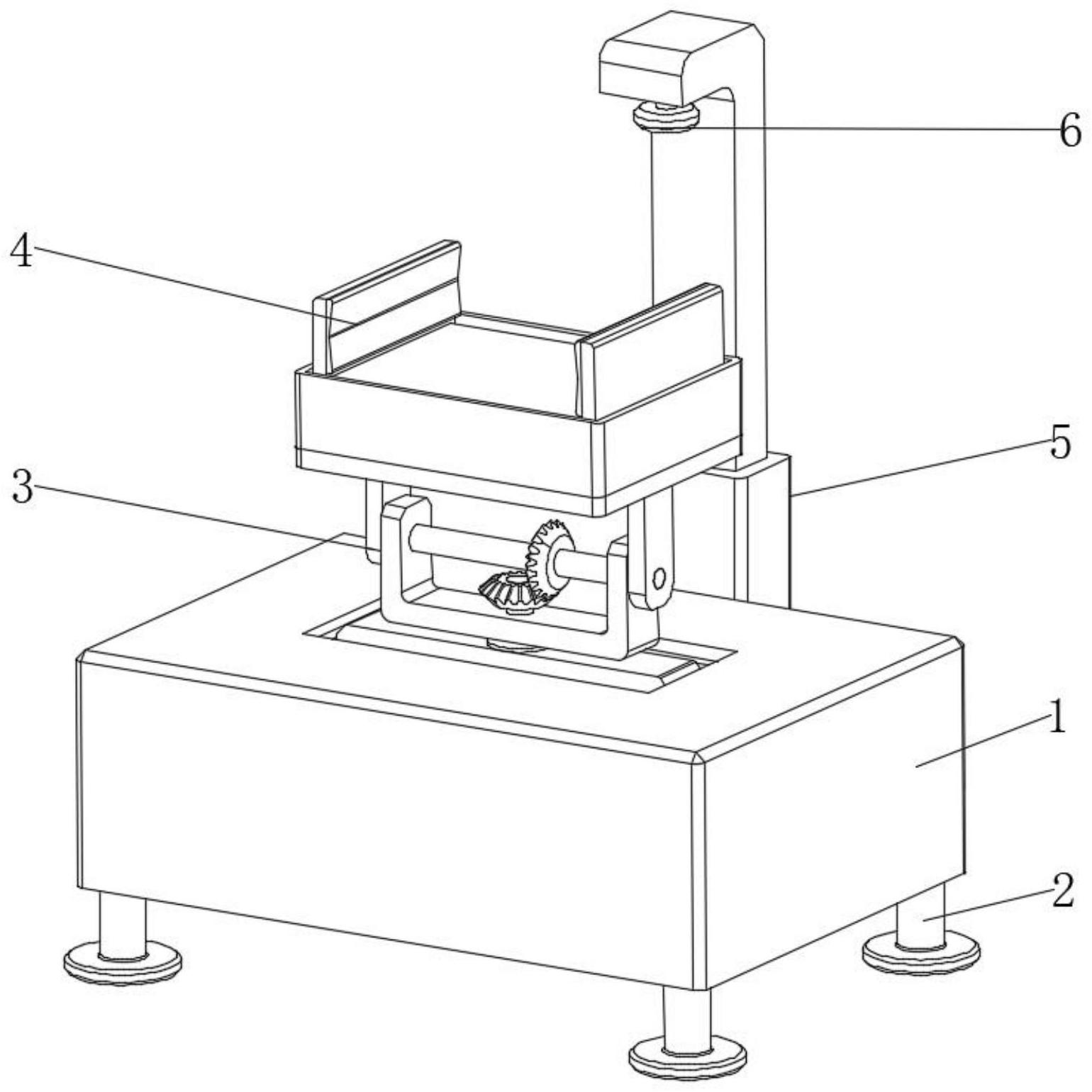 6
4
5
3
1
2