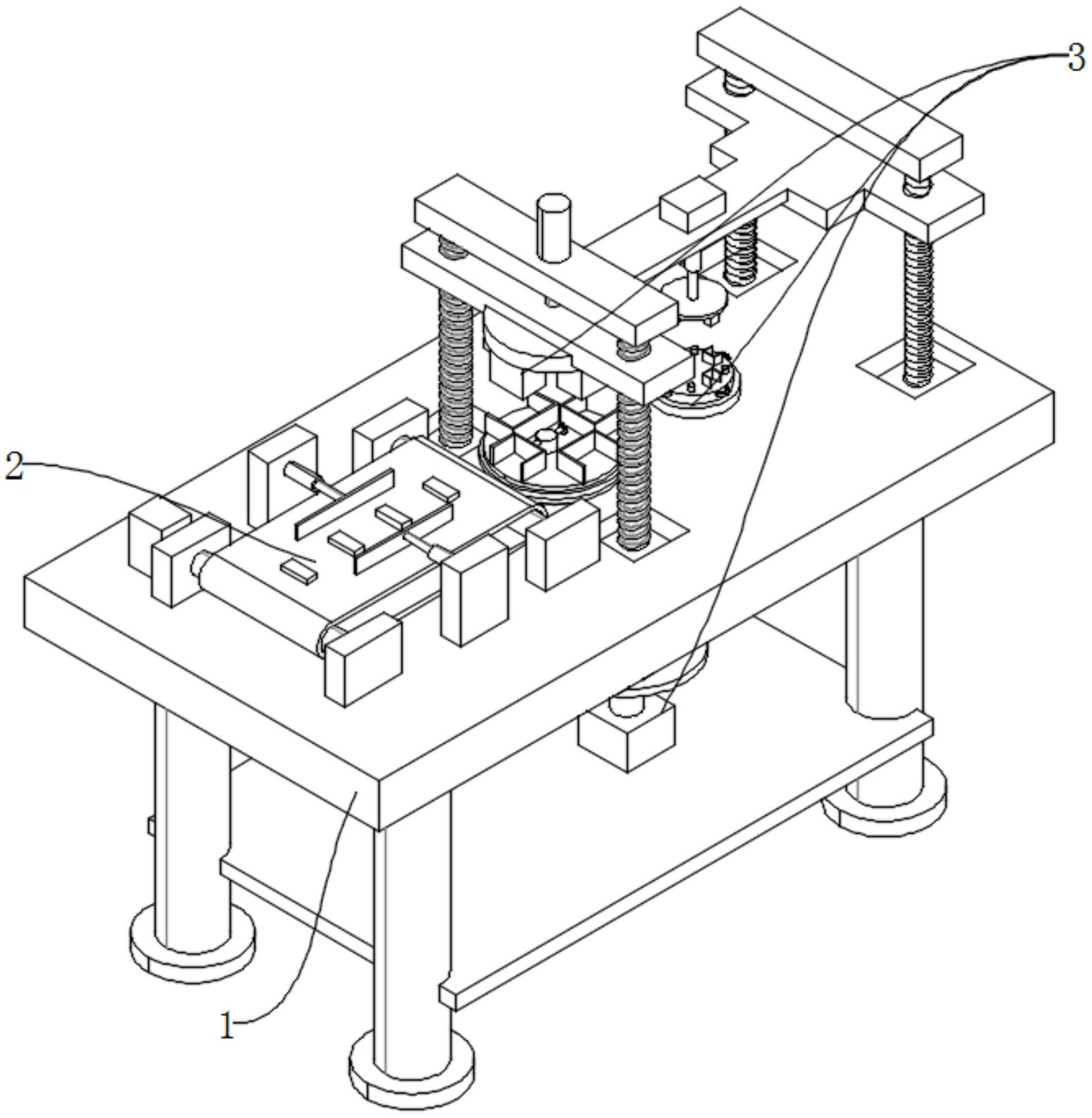 3
2
1