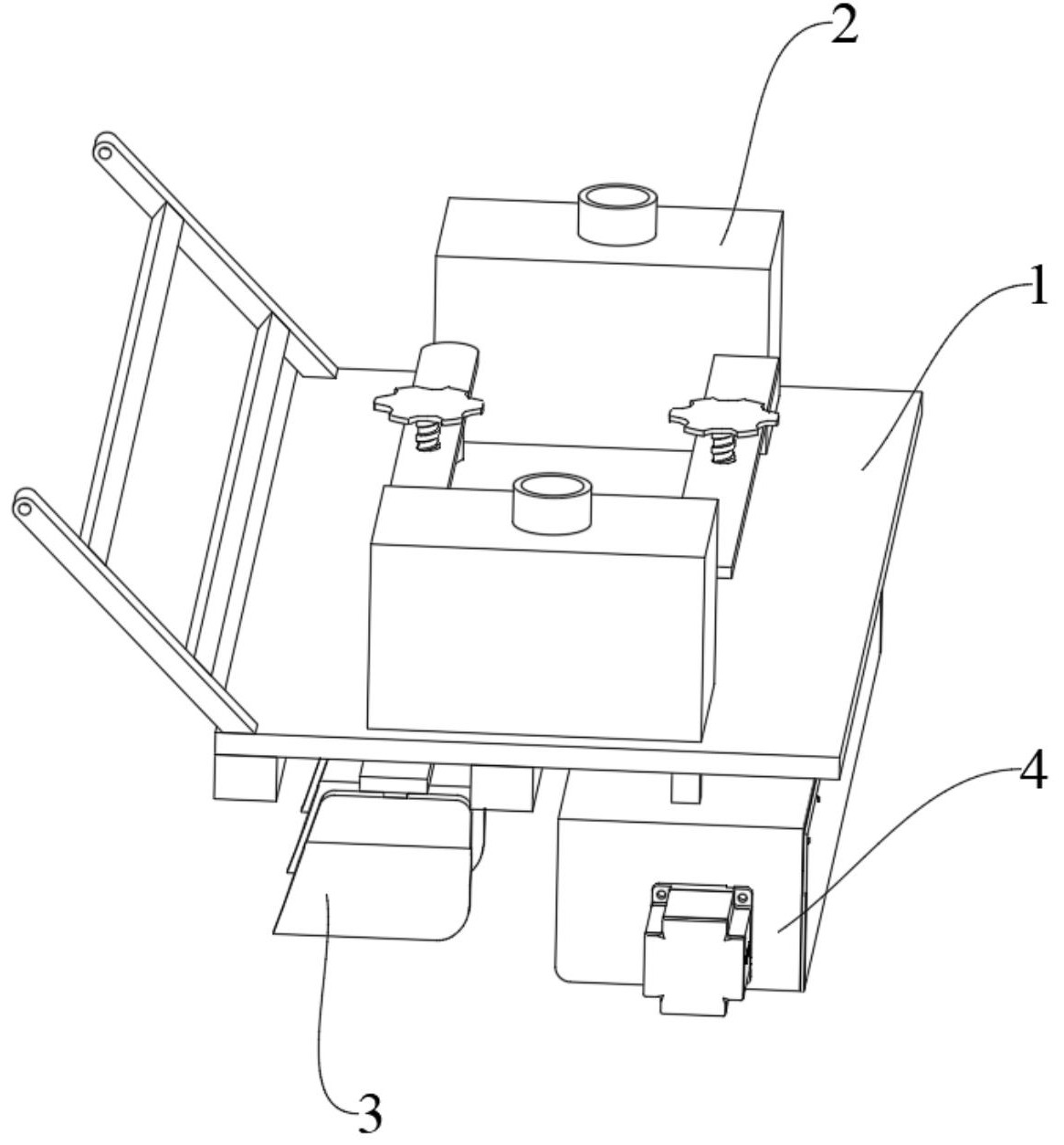 2
1
4
3