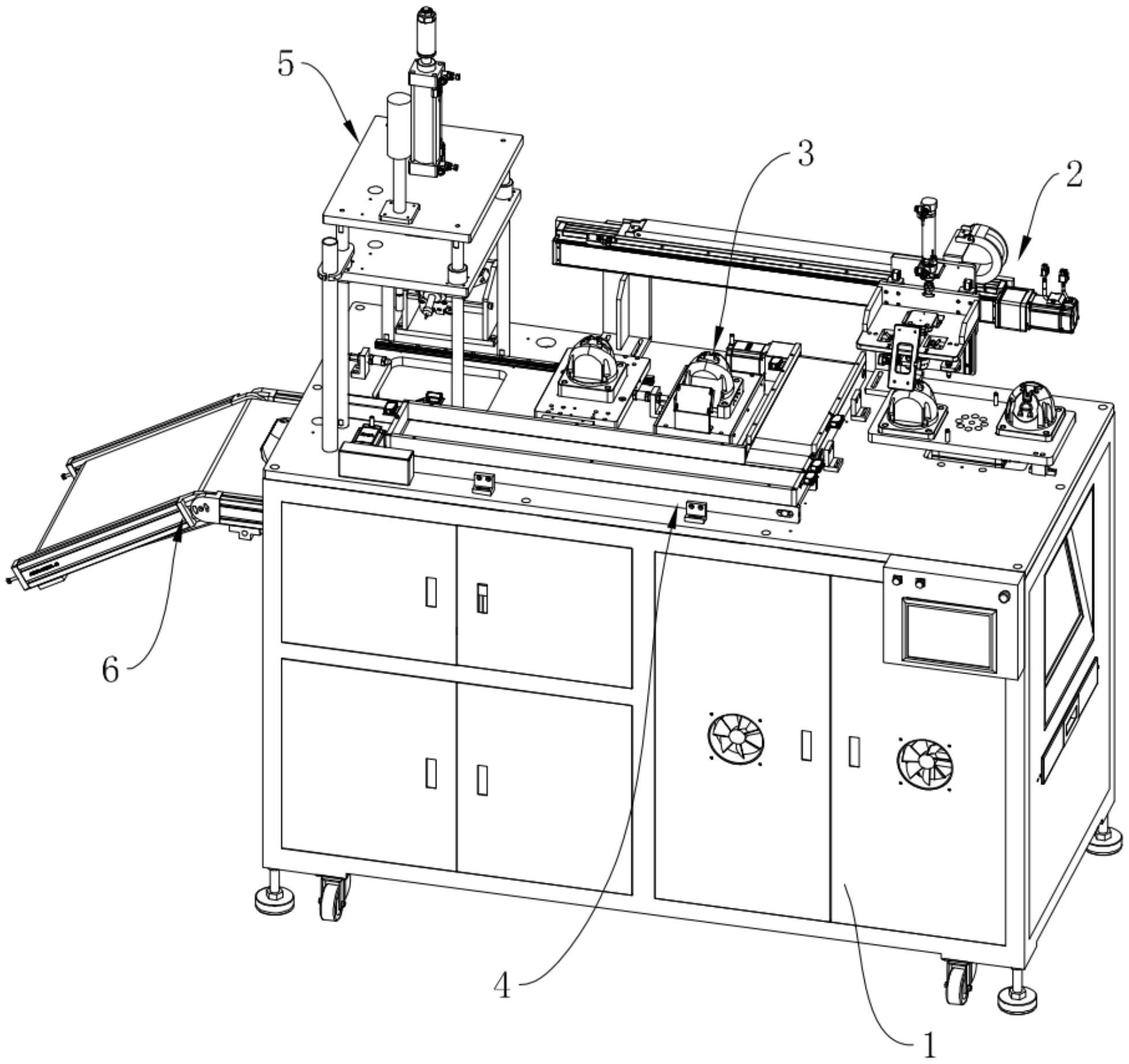 5
3
2
6
4
1