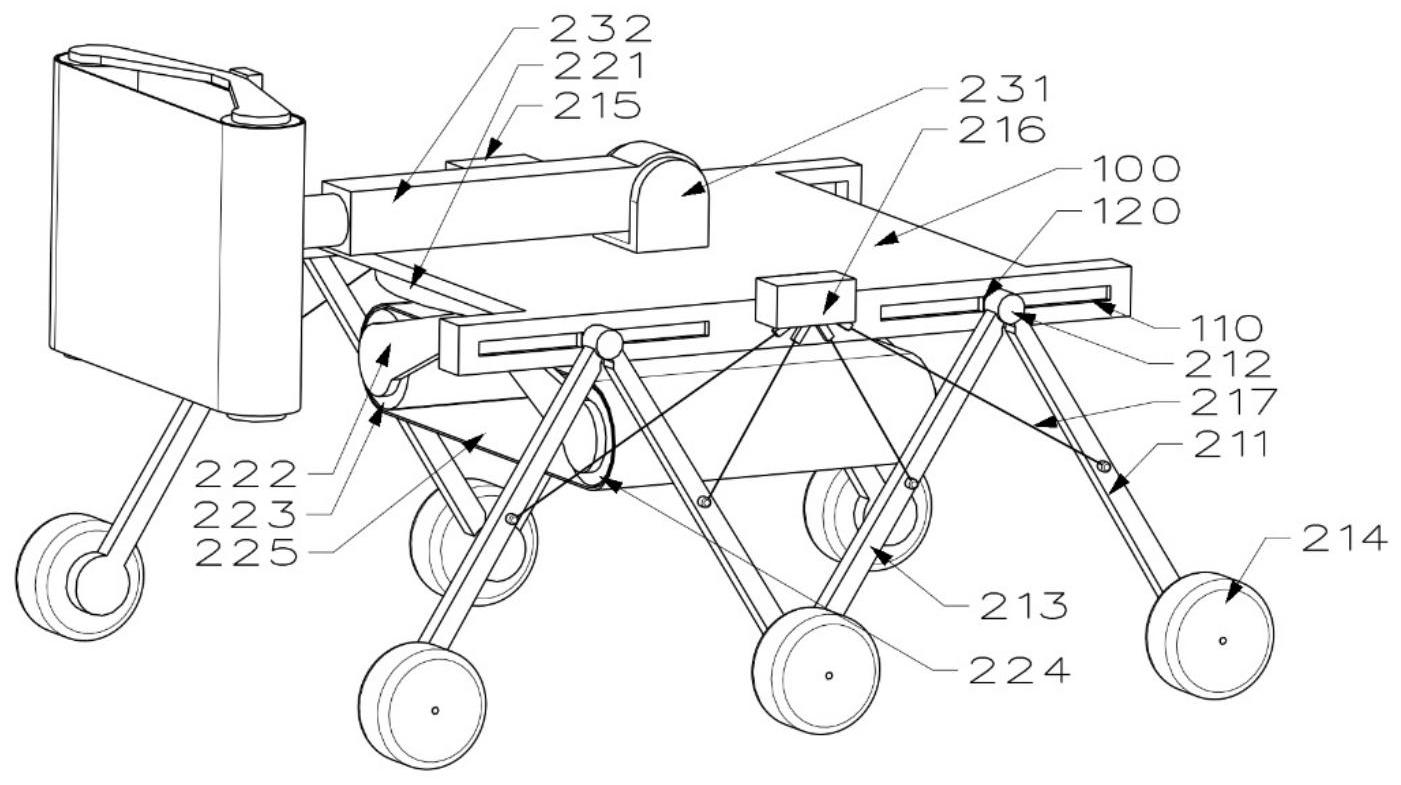 232
221
215
231
216
100
120
110
212
217
211
222
223
225
214
213
224