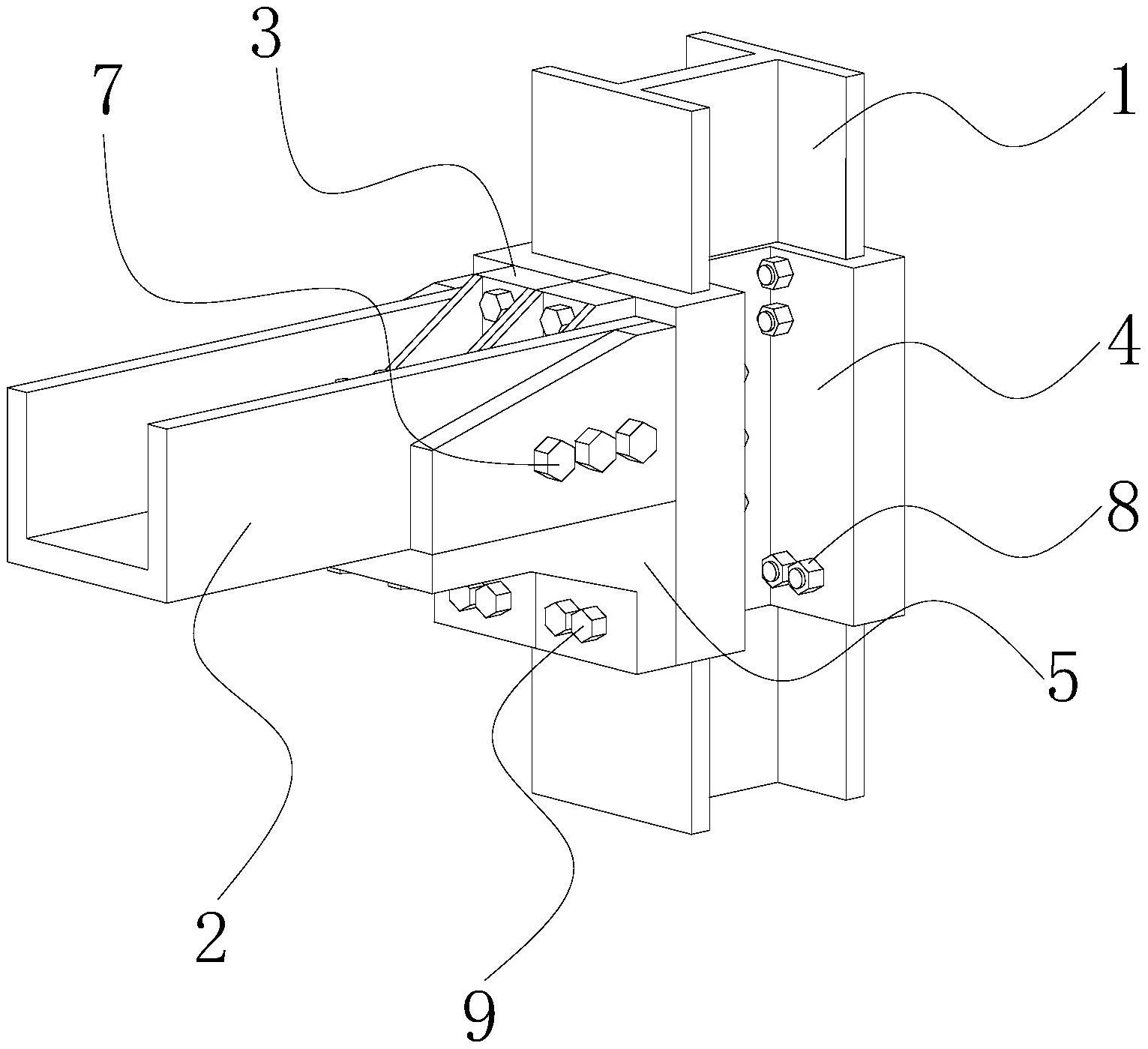 3
7
1
4
8
5
2
9