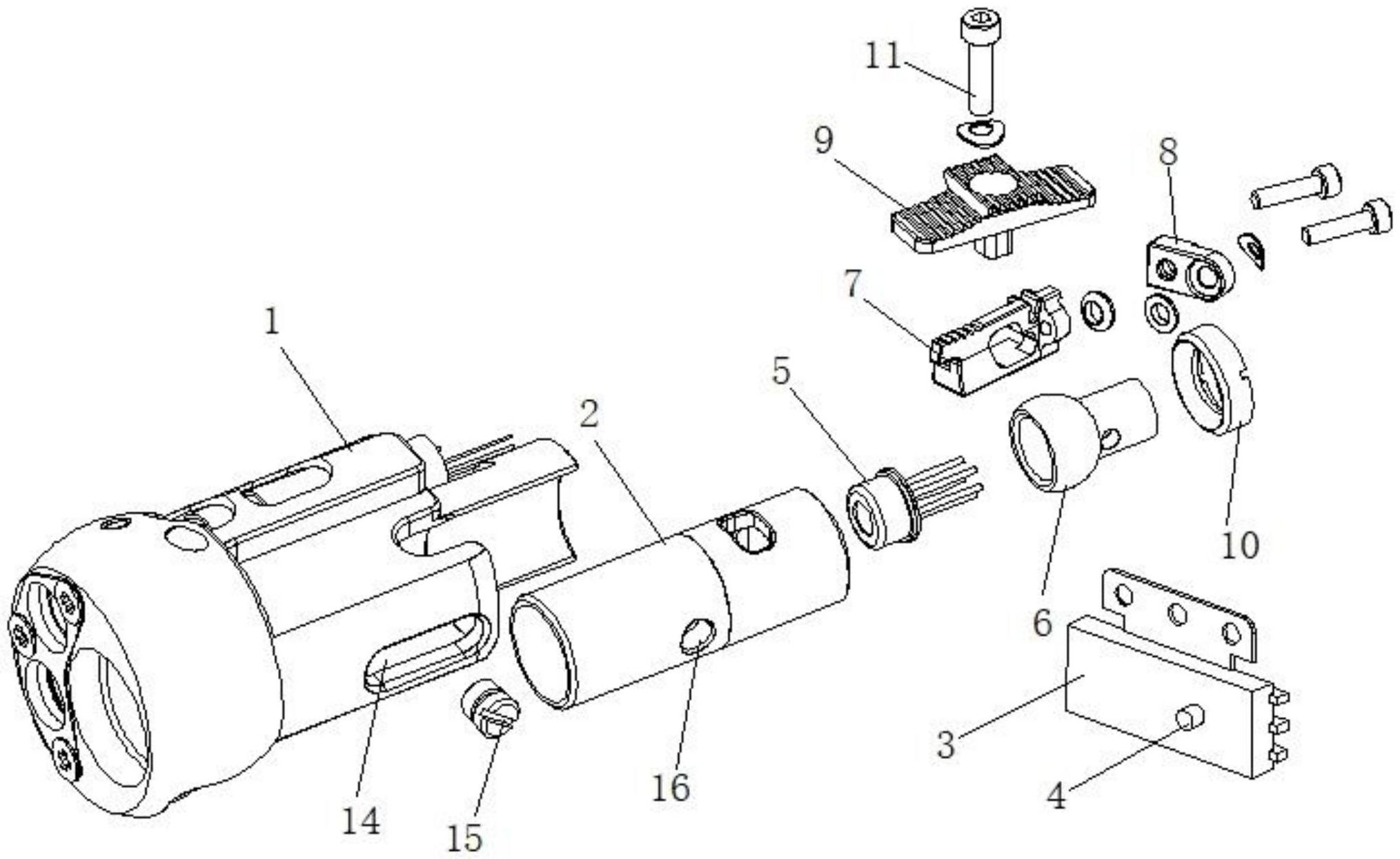 11

9

8

7

1

5

2

10

6

3

4

14

15

16