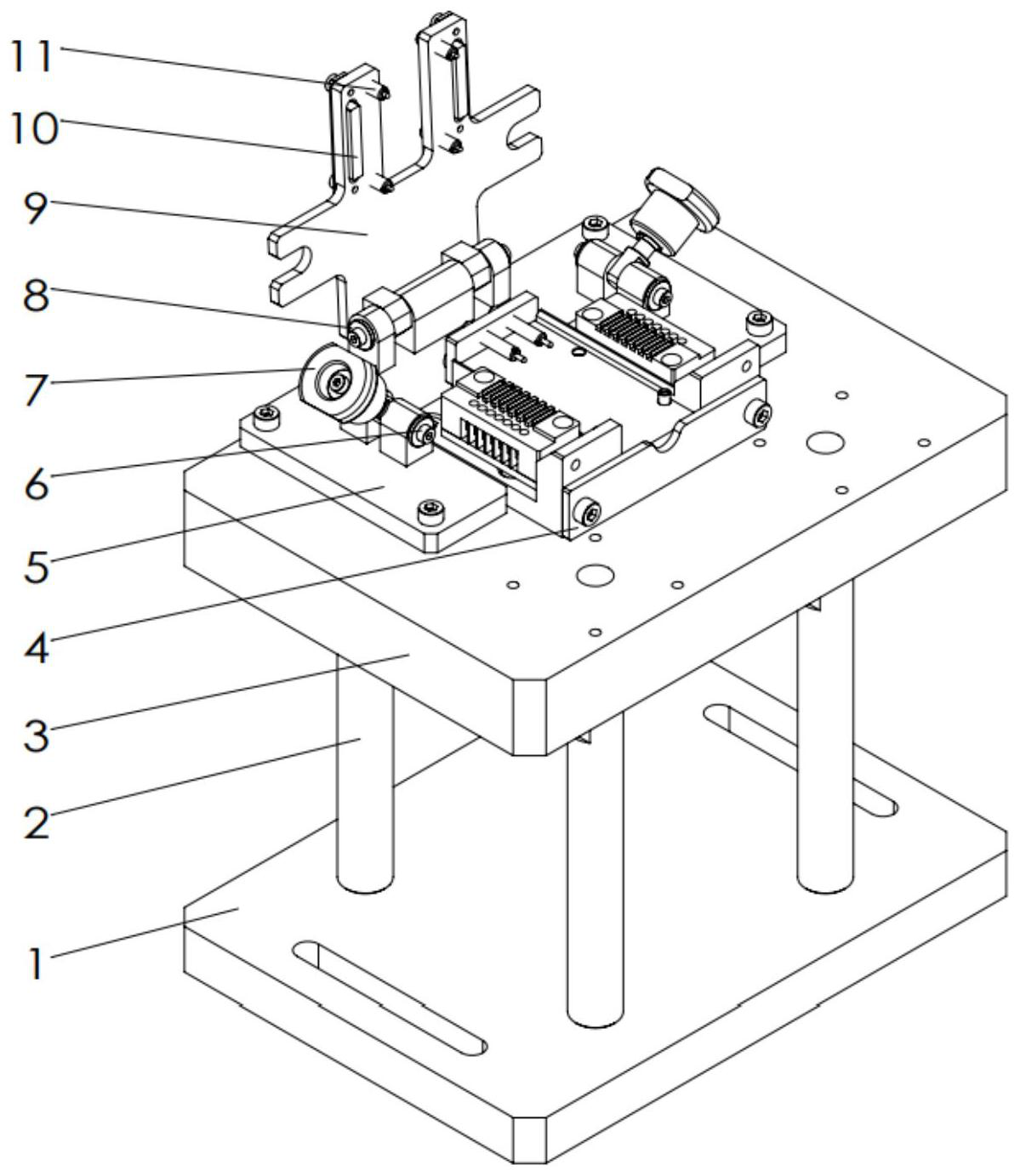 11
10
9
8
7
6
5
4
3
2
1