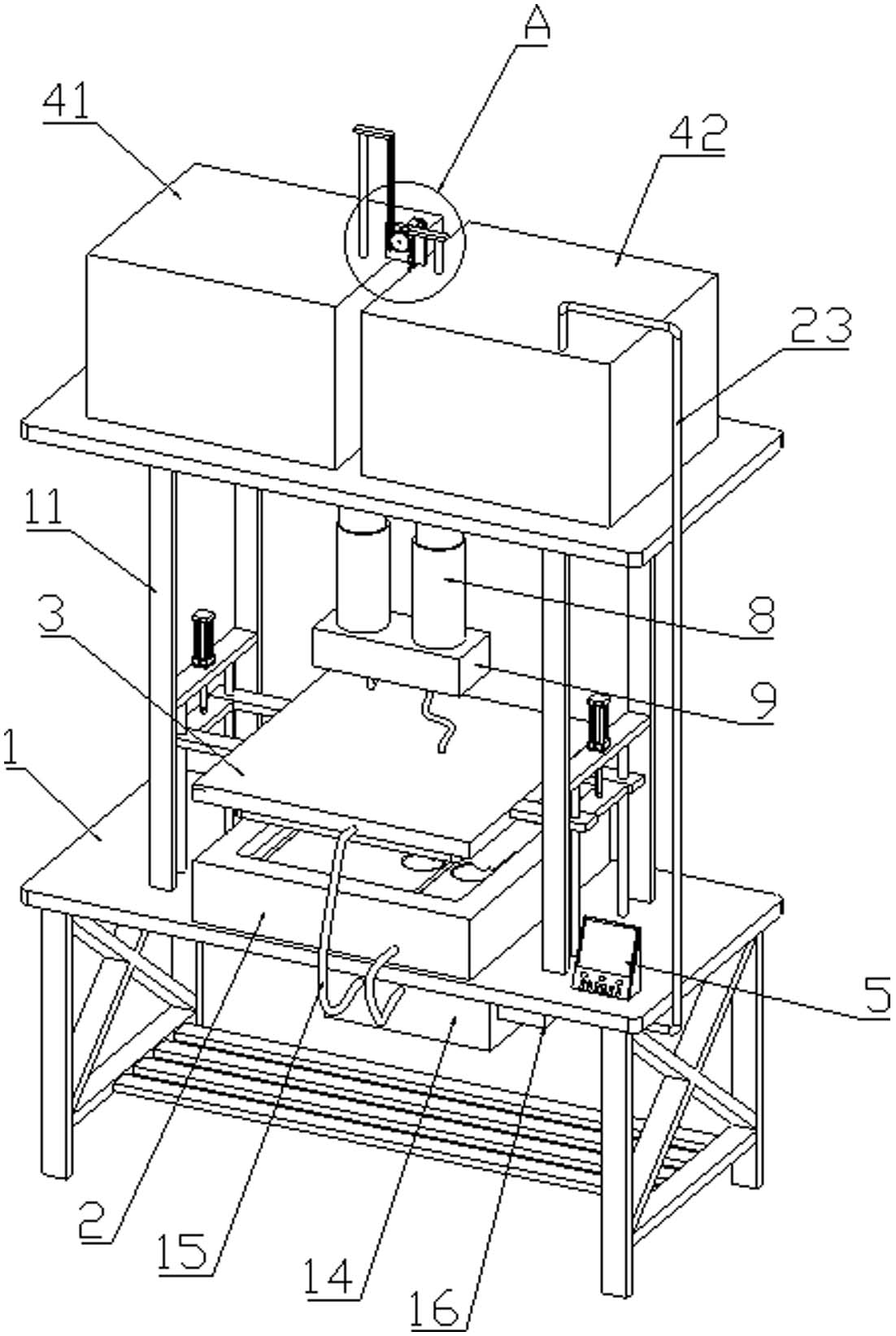 A
41
42
23
11
3
8
9
1
5
2
15
14
16